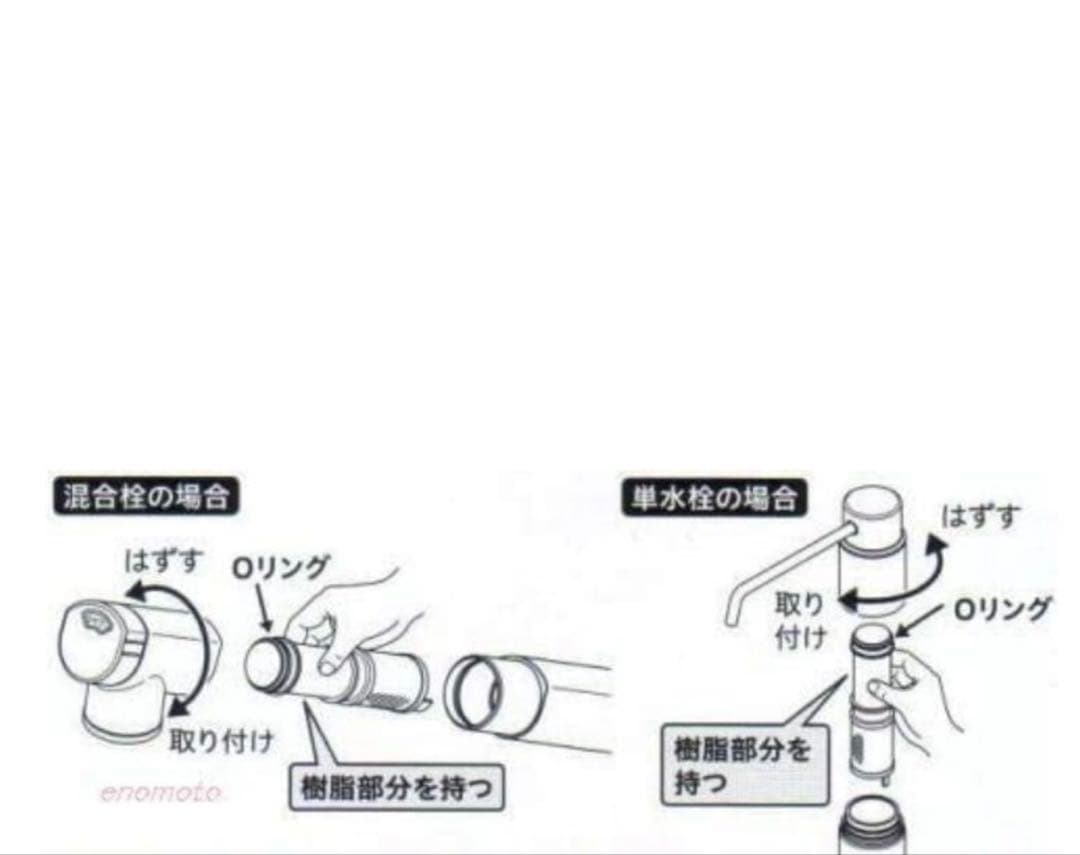 混合栓の場合

はずす

Oリング

取り付け

樹脂部分を持つ

enomoto

単水栓の場合

はずす

取り付け

Oリング

樹脂部分を持つ