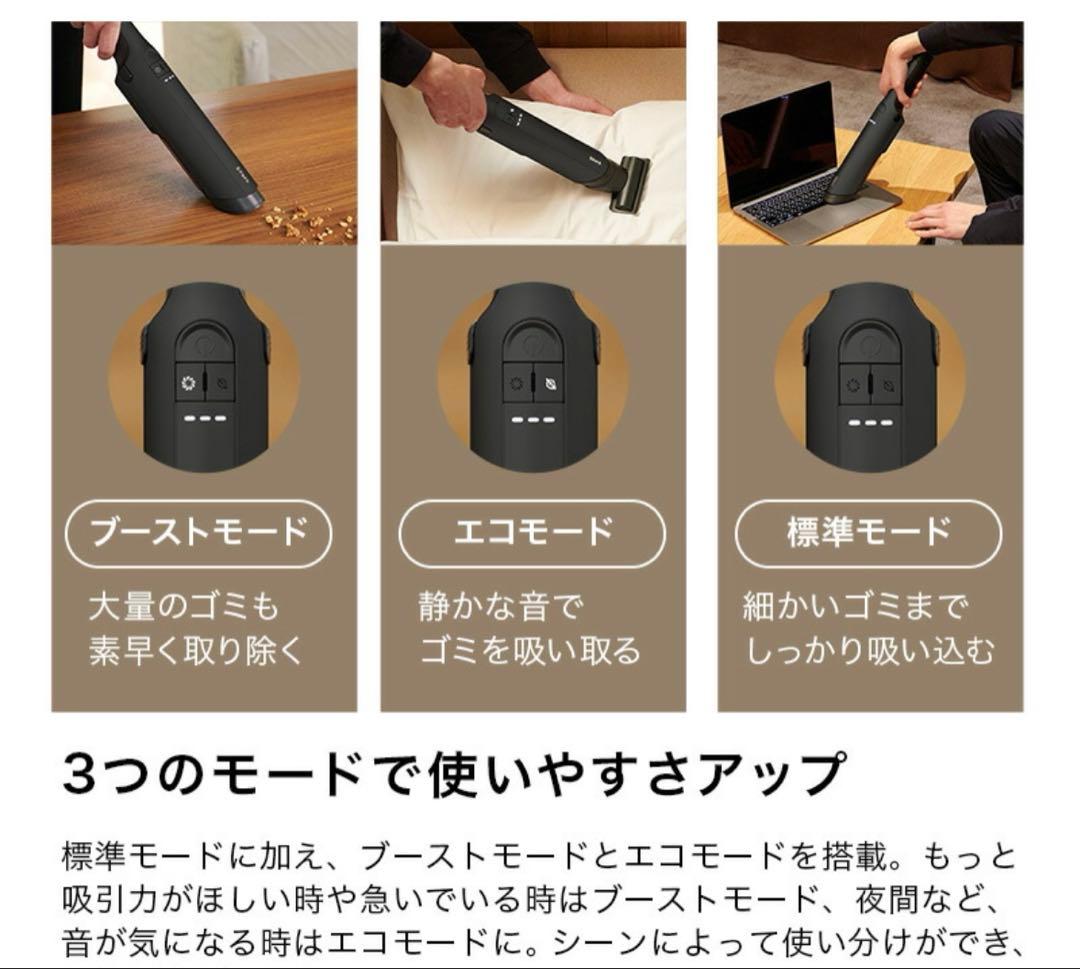 ブーストモード

大量のゴミも
素早く取り除く

エコモード

静かな音で
ゴミを吸い取る

標準モード

細かいゴミまで
しっかり吸い込む

3つのモードで使いやすさアップ

標準モードに加え、ブーストモードとエコモードを搭載。もっと吸引力がほしい時や急いでいる時はブーストモード、夜間など、音が気になる時はエコモードに。シーンによって使い分けができ、