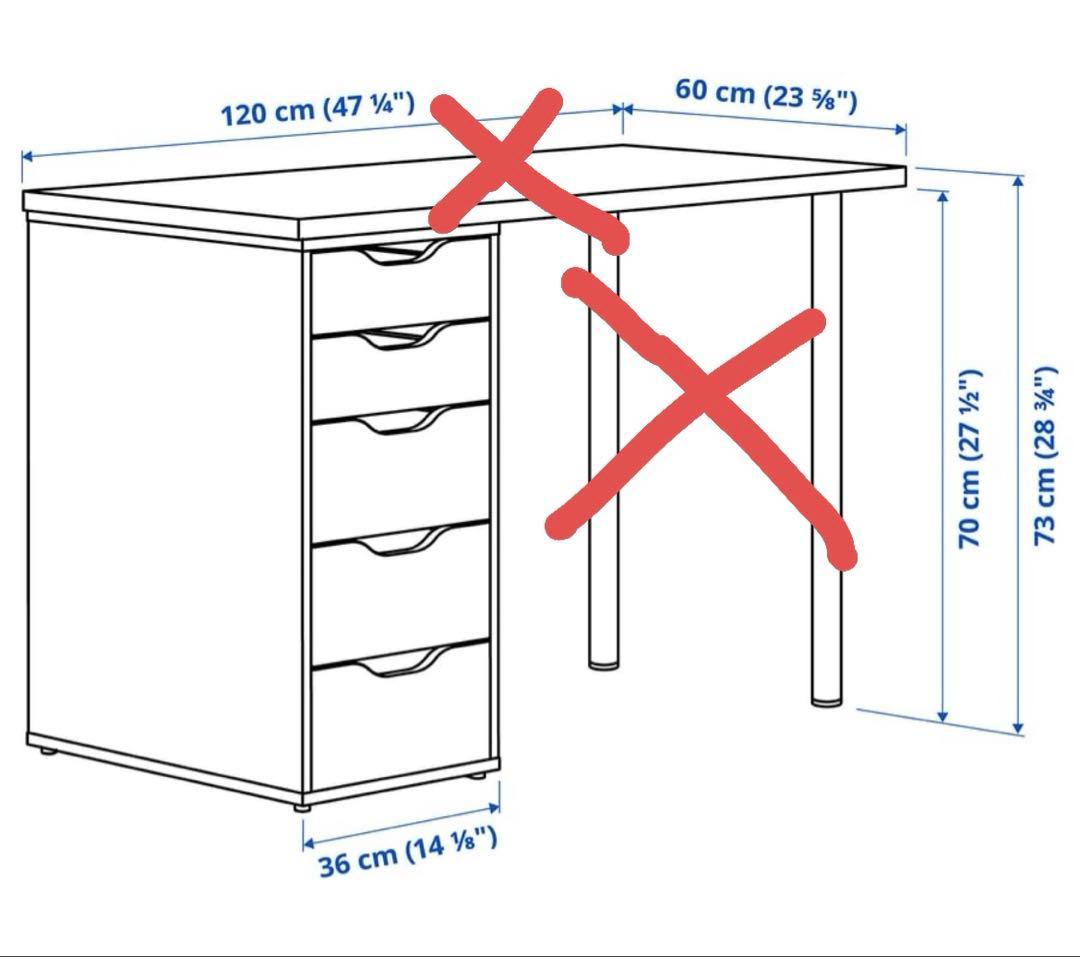 120 cm (47 ¼")

60 cm (23 ⅝")

70 cm (27 ½")

73 cm (28 ¾")

36 cm (14 ⅛")