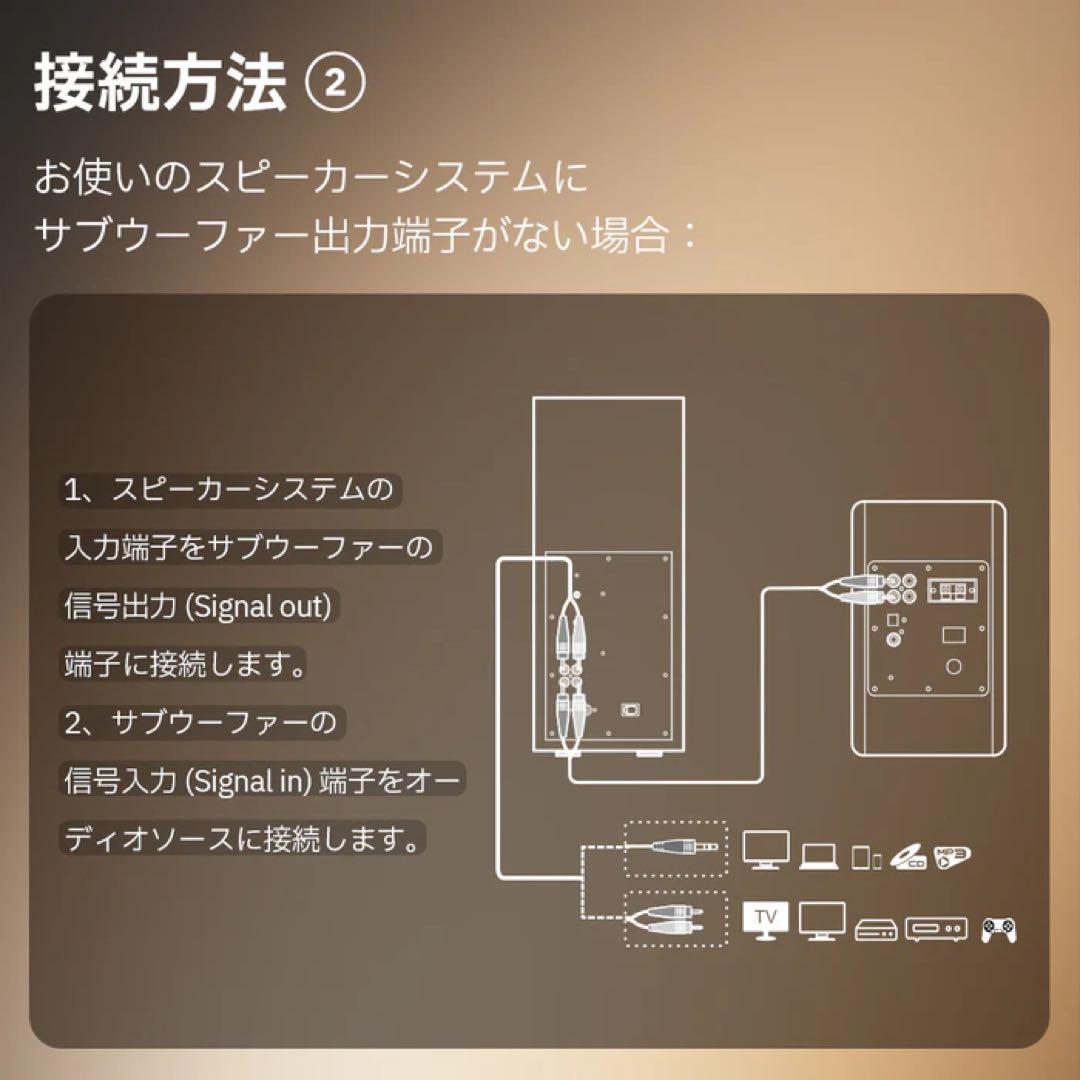 接続方法 ②

お使いのスピーカーシステムにサブウーファー出力端子がない場合：

1、スピーカーシステムの入力端子をサブウーファーの信号出力 (Signal out) 端子に接続します。

2、サブウーファーの信号入力 (Signal in) 端子をオーディオソースに接続します。

CD

MP3

TV