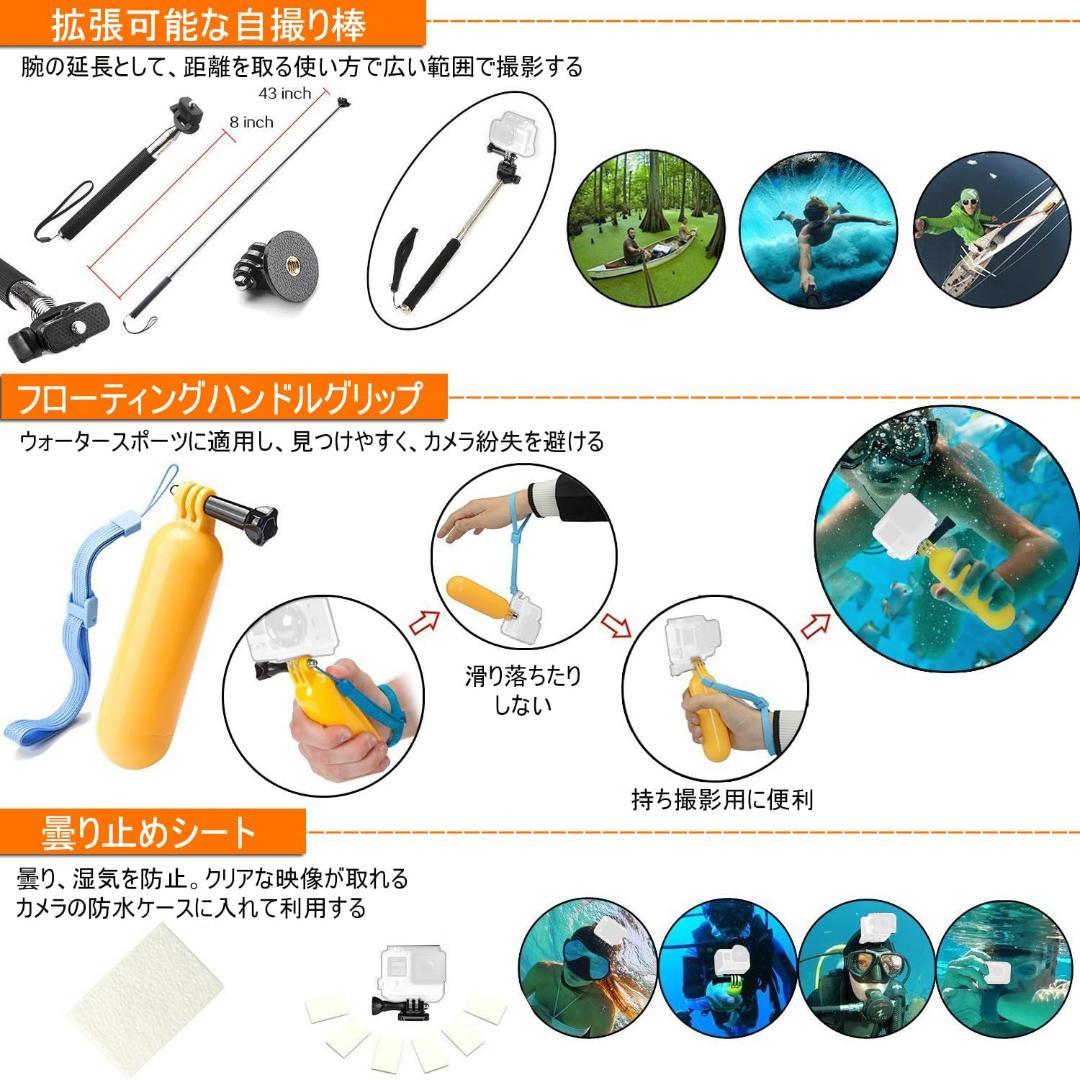 拡張可能な自撮り棒

腕の延長として、距離を取る使い方で広い範囲で撮影する

43 inch

8 inch

フローティングハンドルグリップ

ウォータースポーツに適用し、見つけやすく、カメラ紛失を避ける

滑り落ちたりしない

持ち撮影用に便利

曇り止めシート

曇り、湿気を防止。クリアな映像が取れる
カメラの防水ケースに入れて利用する