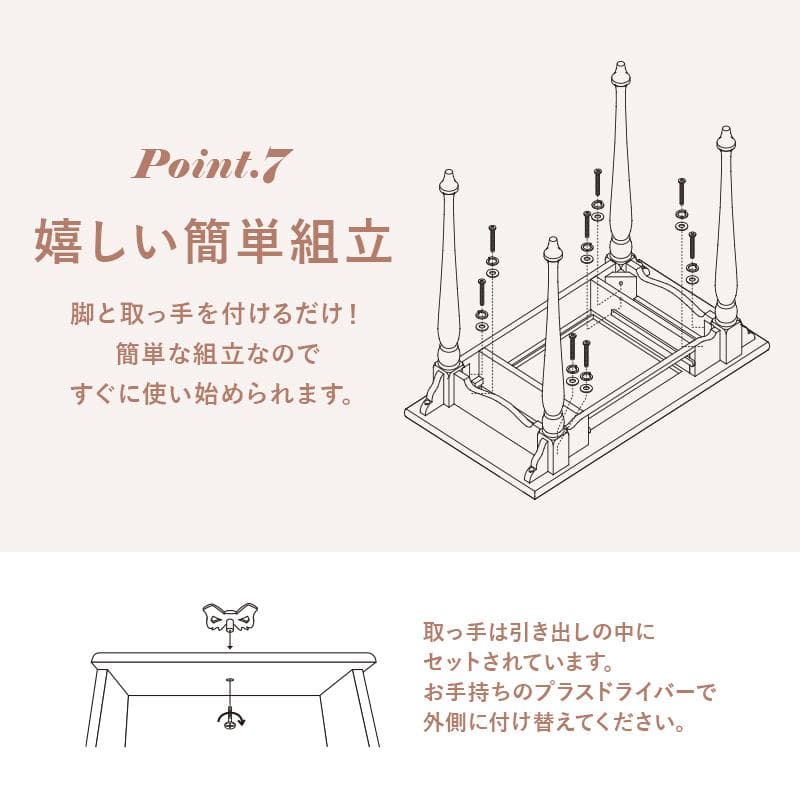 Point.7

嬉しい簡単組立

脚と取っ手を付けるだけ！
簡単な組立なので
すぐに使い始められます。

取っ手は引き出しの中に
セットされています。
お手持ちのプラスドライバーで
外側に付け替えてください。