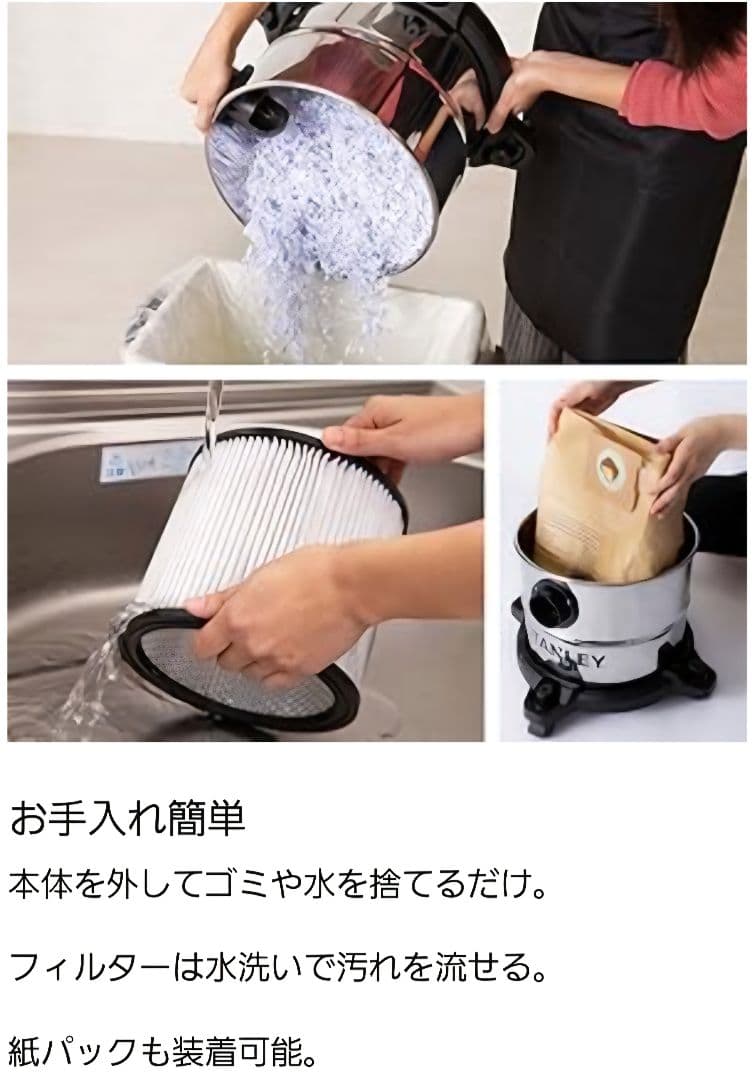 TANLEY

お手入れ簡単

本体を外してゴミや水を捨てるだけ。

フィルターは水洗いで汚れを流せる。

紙パックも装着可能。