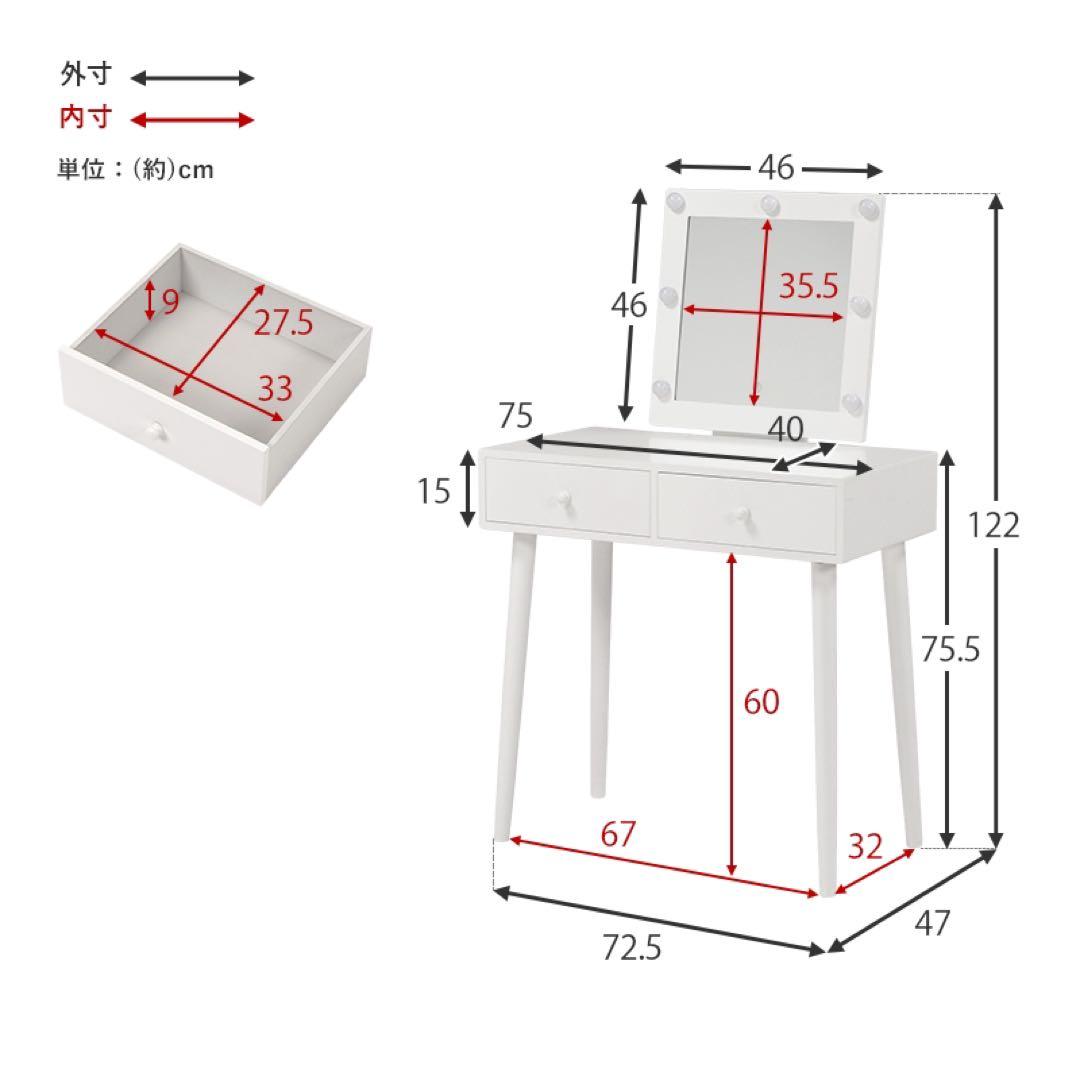 外寸
内寸
単位：(約)cm

9
27.5
33

46
46
35.5
75
40
15
122
75.5
60
67
32
72.5
47