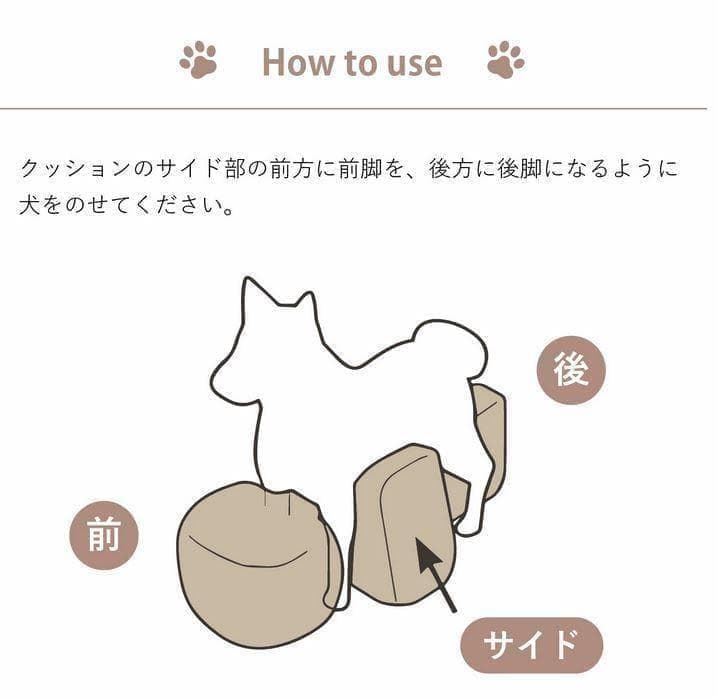 How to use

クッションのサイド部の前方に前脚を、後方に後脚になるように犬をのせてください。

後

前

サイド