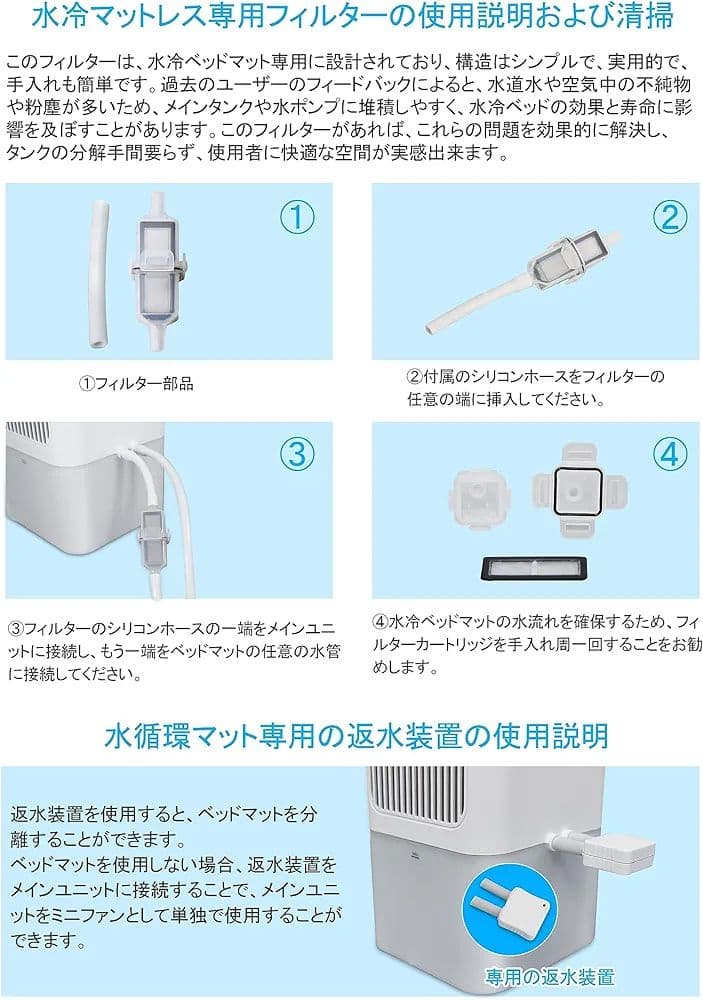 水冷マットレス専用フィルターの使用説明および清掃

このフィルターは、水冷ベッドマット専用に設計されており、構造はシンプルで、実用的で、手入れも簡単です。過去のユーザーのフィードバックによると、水道水や空気中の不純物や粉塵が多いため、メインタンクや水ポンプに堆積しやすく、水冷ベッドの効果と寿命に影響を及ぼすことがあります。このフィルターがあれば、これらの問題を効果的に解決し、タンクの分解手間要らず、使用者に快適な空間が実感出来ます。

①

①フィルター部品

②

②付属のシリコンホースをフィルターの任意の端に挿入してください。

③

③フィルターのシリコンホースの一端をメインユニットに接続し、もう一端をベッドマットの任意の水管に接続してください。

④

④水冷ベッドマットの水流れを確保するため、フィルターカートリッジを手入れ周一回することをお勧めします。

水循環マット専用の返水装置の使用説明

返水装置を使用すると、ベッドマットを分離することができます。
ベッドマットを使用しない場合、返水装置をメインユニットに接続することで、メインユニットをミニファンとして単独で使用することができます。

専用の返水装置