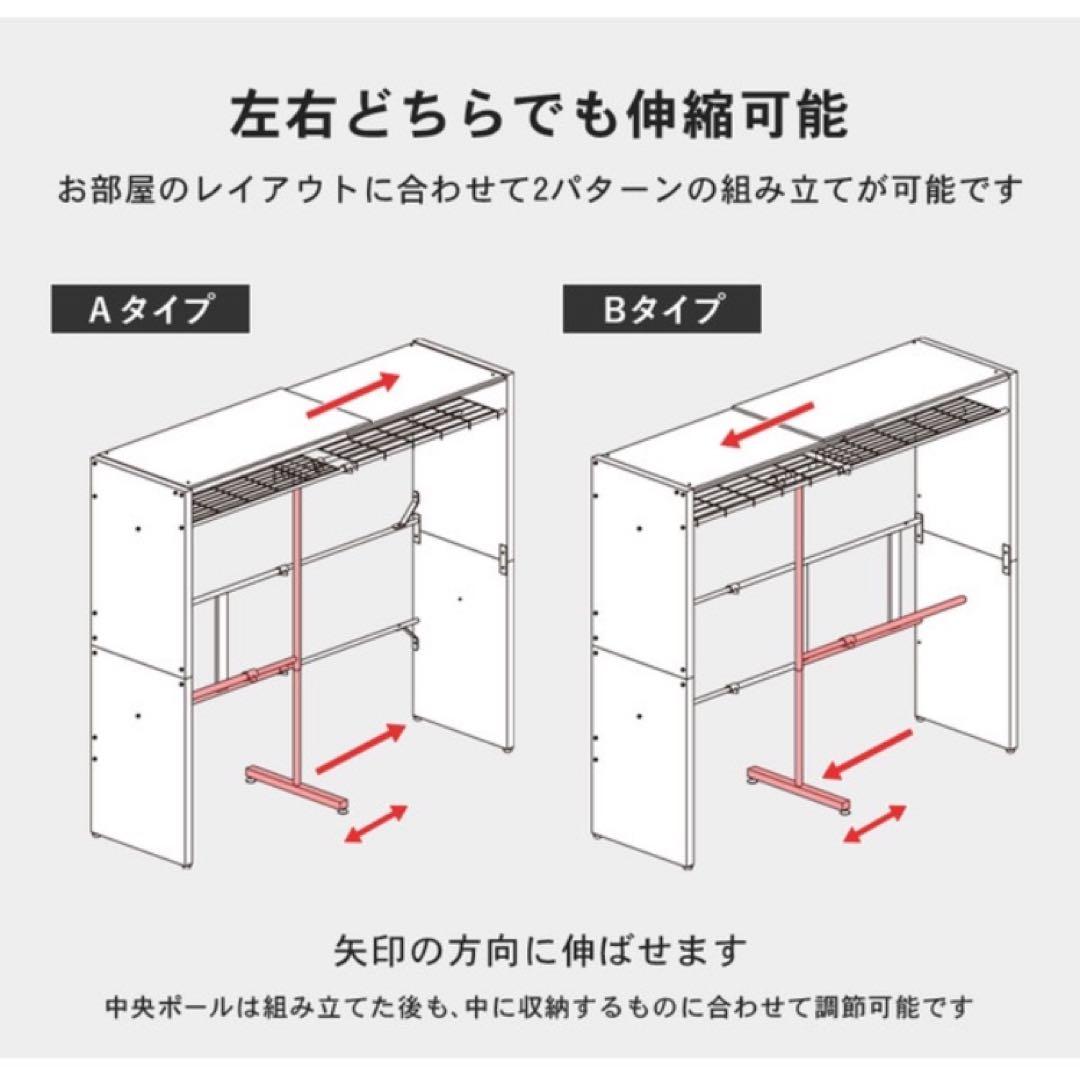 左右どちらでも伸縮可能

お部屋のレイアウトに合わせて2パターンの組み立てが可能です

Aタイプ

Bタイプ

矢印の方向に伸ばせます

中央ポールは組み立てた後も、中に収納するものに合わせて調節可能です