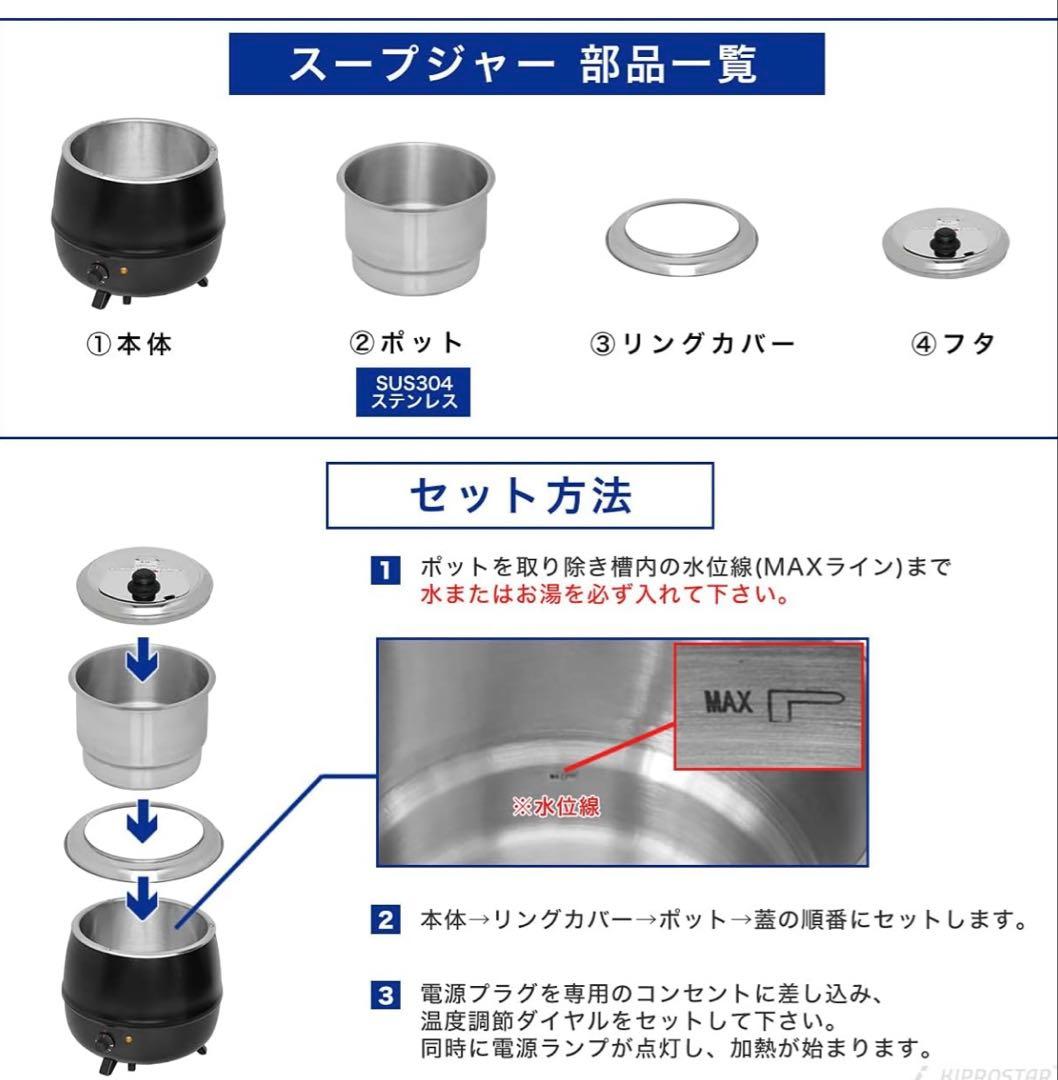 スープジャー 部品一覧

①本体

②ポット

SUS304 ステンレス

③リングカバー

④フタ

セット方法

1 ポットを取り除き槽内の水位線(MAXライン)まで水またはお湯を必ず入れて下さい。

MAX

※水位線

2 本体→リングカバー→ポット→蓋の順番にセットします。

3 電源プラグを専用のコンセントに差し込み、温度調節ダイヤルをセットして下さい。同時に電源ランプが点灯し、加熱が始まります。

KIPROSTAR