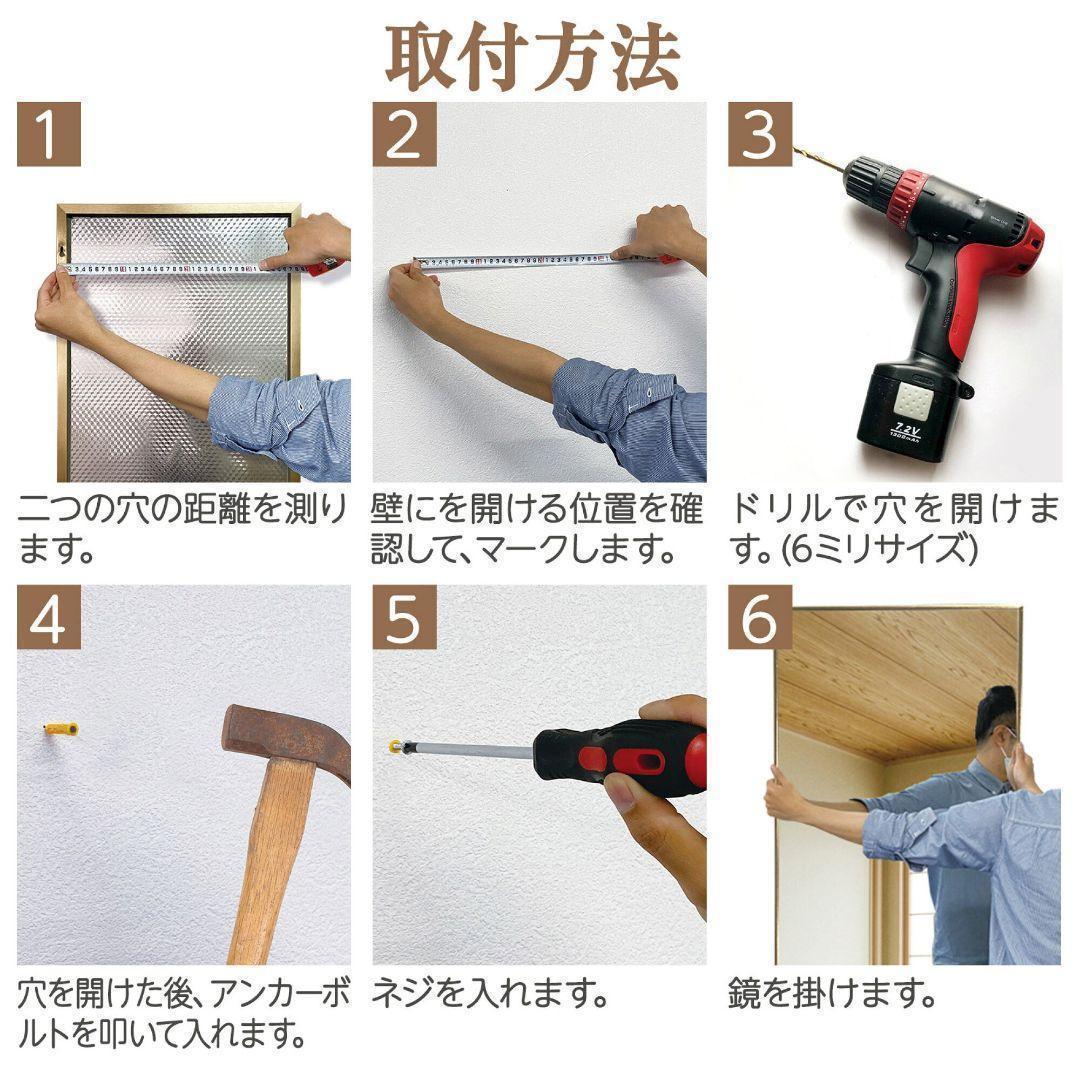 取付方法

1

二つの穴の距離を測ります。

2

壁にを開ける位置を確認して、マークします。

3

7.2V
1300mAh

ドリルで穴を開けます。(6ミリサイズ)

4

穴を開けた後、アンカーボルトを叩いて入れます。

5

ネジを入れます。

6

鏡を掛けます。