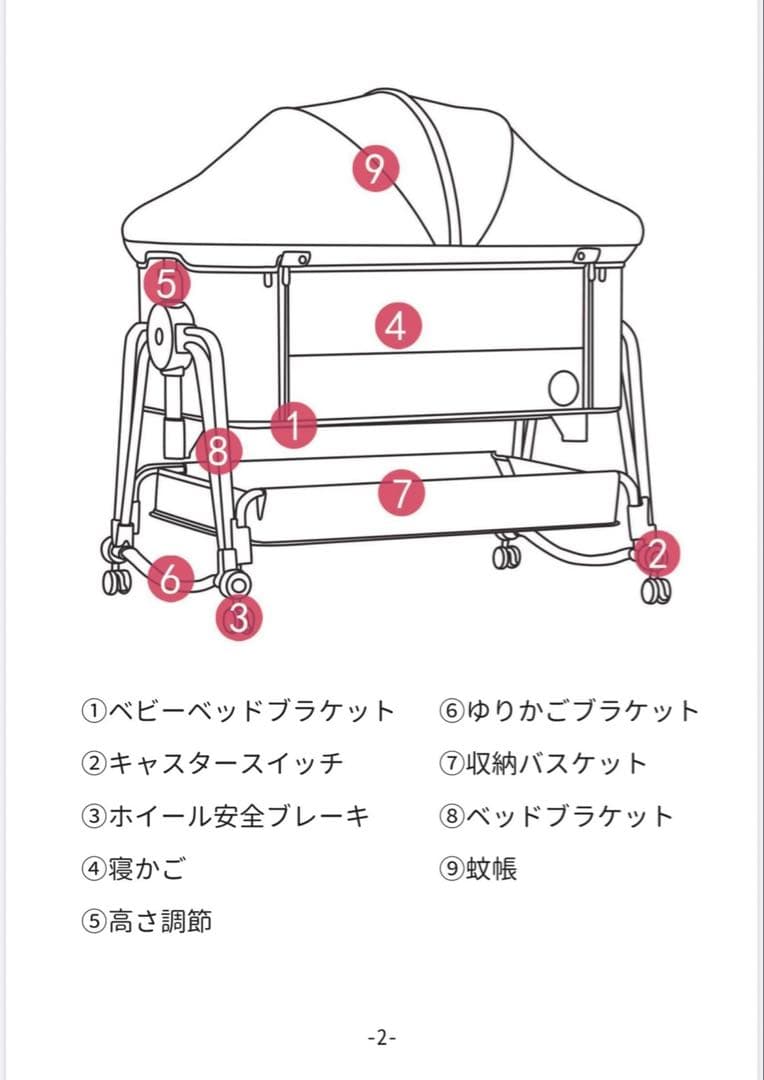 9

5

4

1

8

7

6

2

3

①ベビーベッドブラケット

②キャスタースイッチ

③ホイール安全ブレーキ

④寝かご

⑤高さ調節

⑥ゆりかごブラケット

⑦収納バスケット

⑧ベッドブラケット

⑨蚊帳

-2-