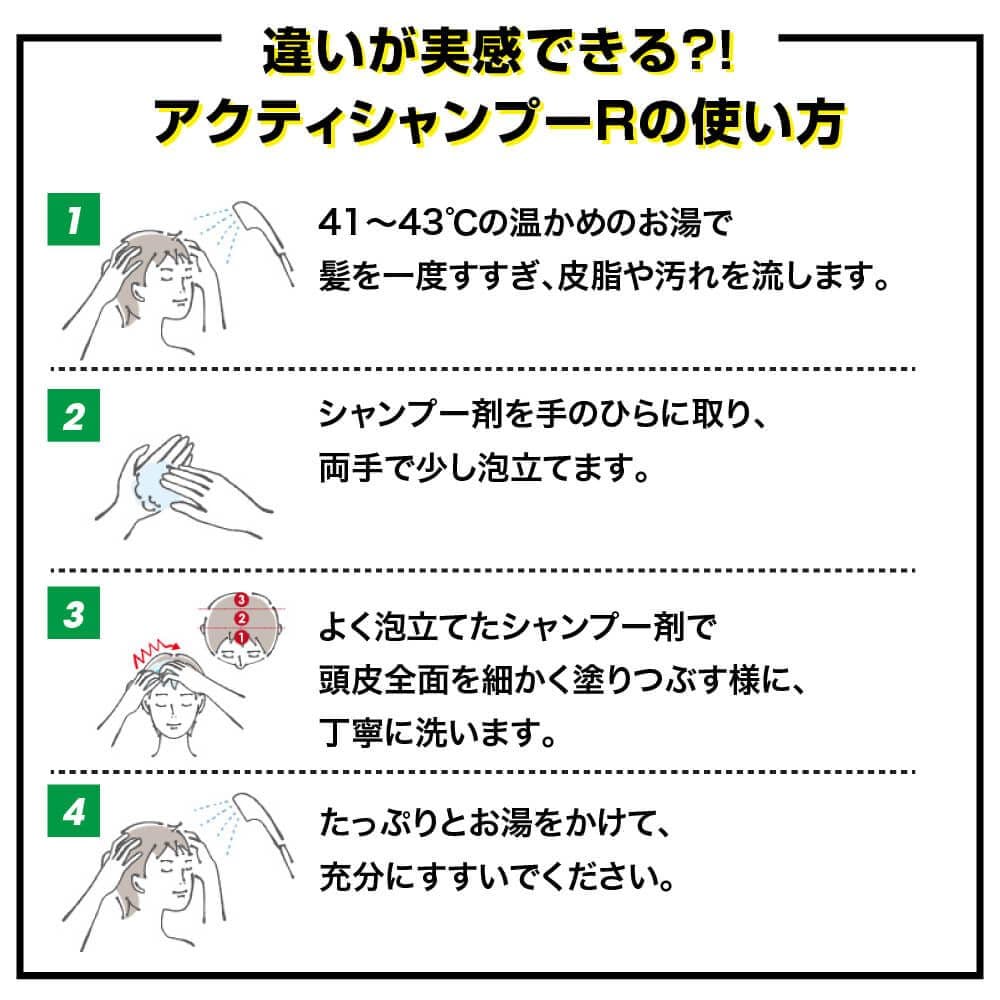 違いが実感できる?!
アクティシャンプーRの使い方

1
41～43℃の温かめのお湯で髪を一度すすぎ、皮脂や汚れを流します。

2
シャンプー剤を手のひらに取り、両手で少し泡立てます。

3
3
2
1
よく泡立てたシャンプー剤で頭皮全面を細かく塗りつぶす様に、丁寧に洗います。

4
たっぷりとお湯をかけて、充分にすすいでください。