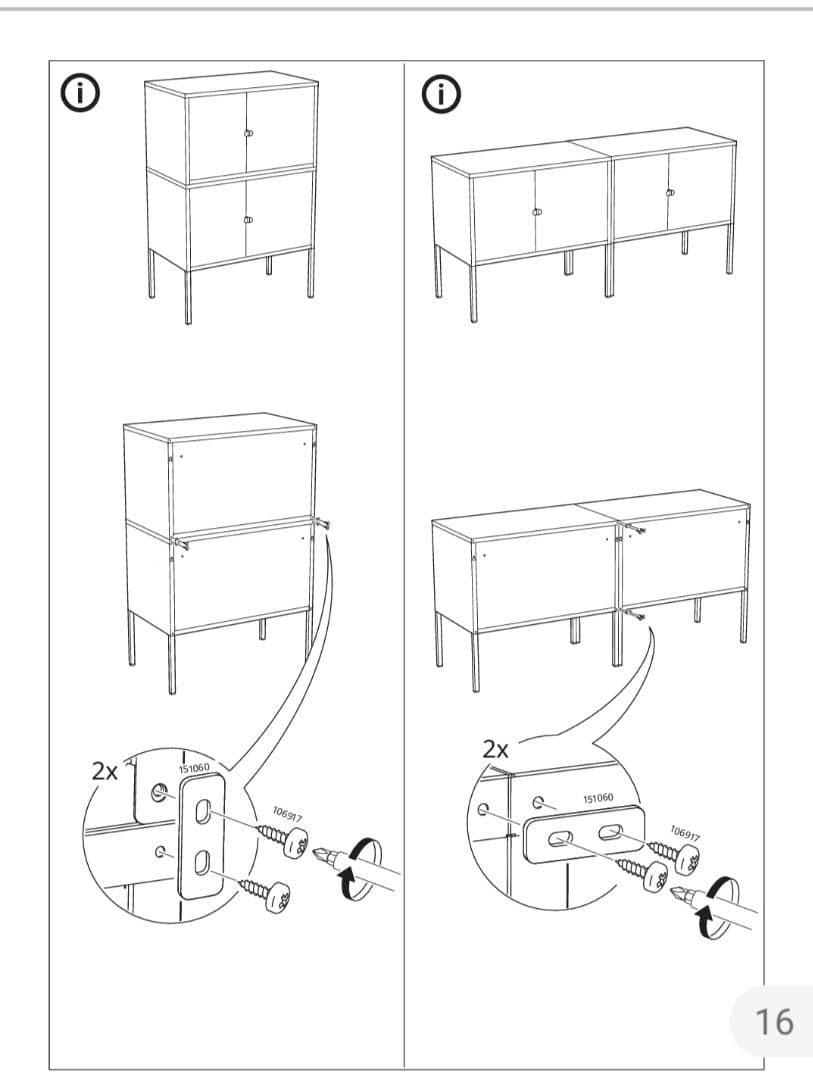 2x

151060

106917

2x

151060

106917

16