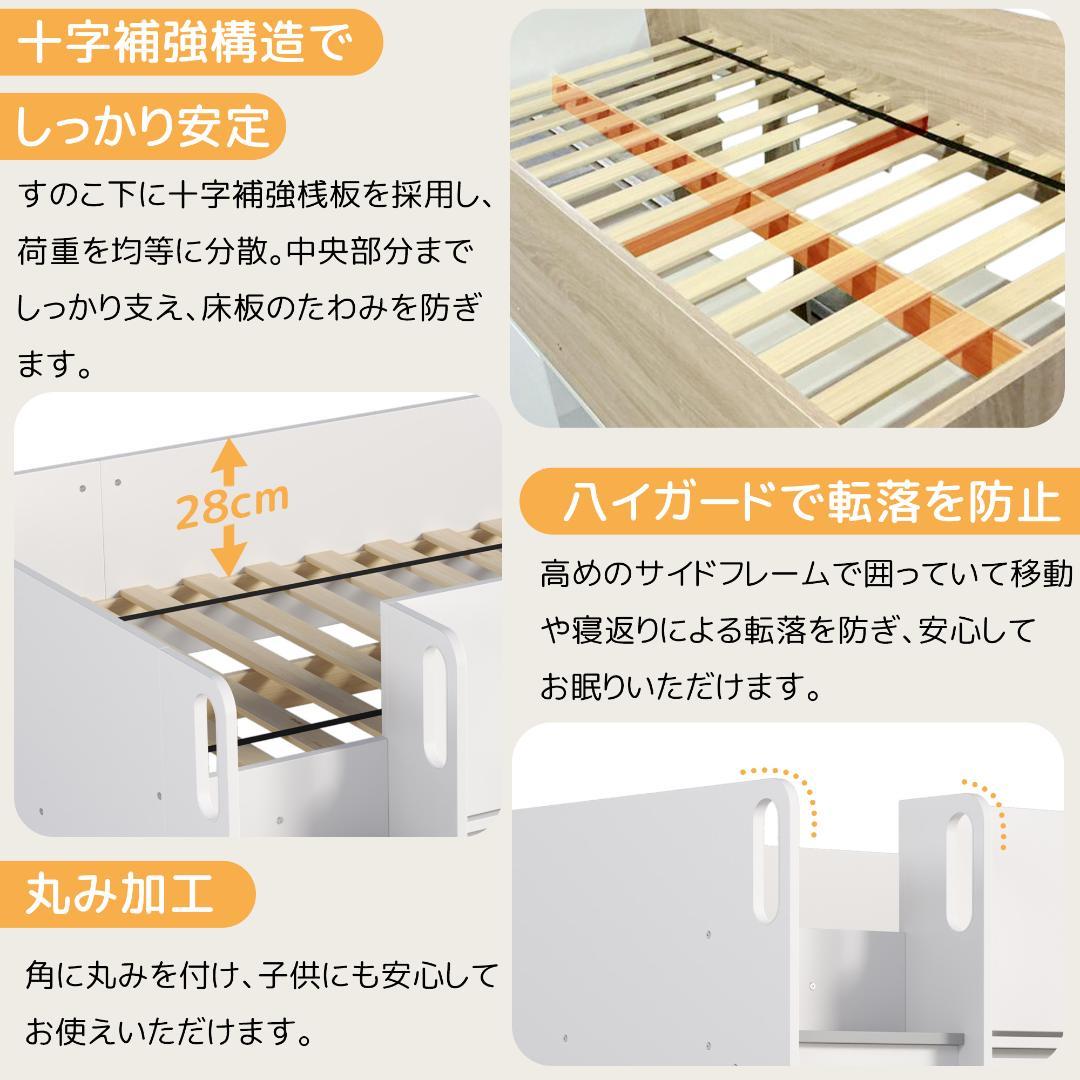 十字補強構造で
しっかり安定

すのこ下に十字補強桟板を採用し、荷重を均等に分散。中央部分までしっかり支え、床板のたわみを防ぎます。

28cm

ハイガードで転落を防止

高めのサイドフレームで囲っていて移動や寝返りによる転落を防ぎ、安心してお眠りいただけます。

丸み加工

角に丸みを付け、子供にも安心してお使えいただけます。