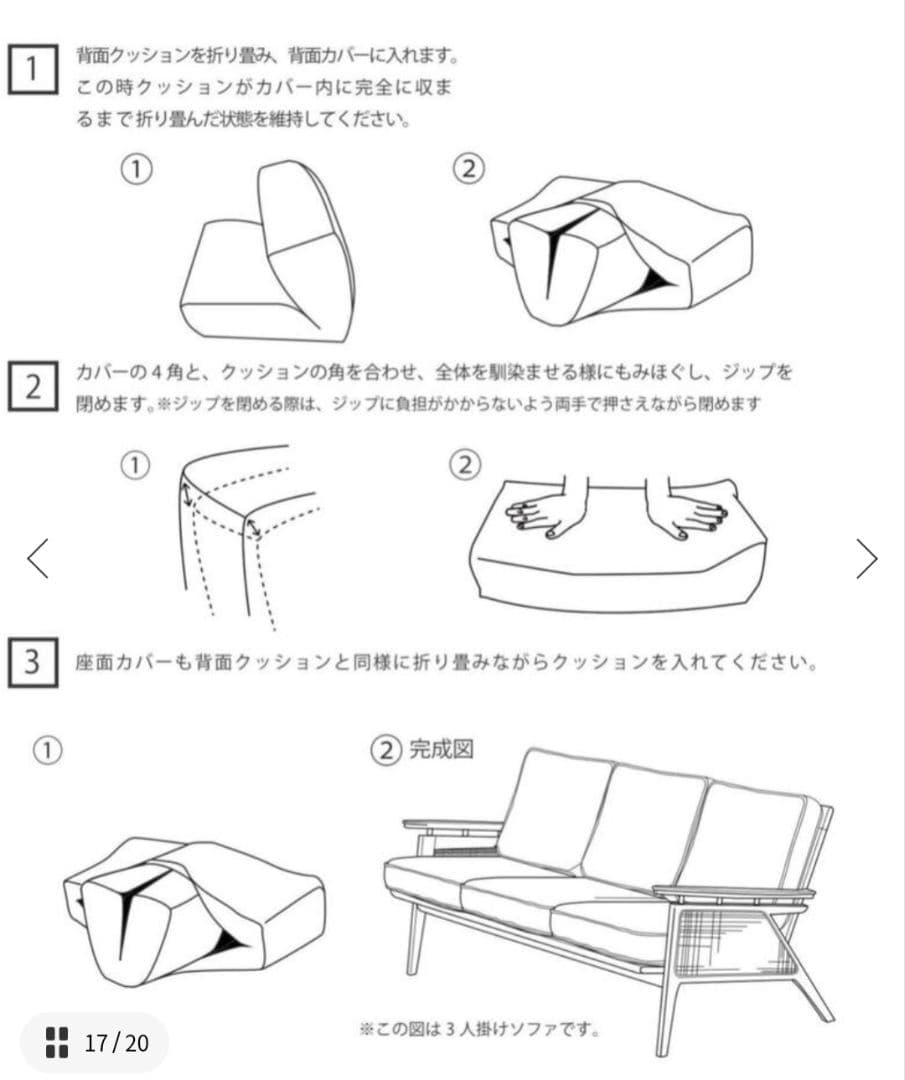 1 背面クッションを折り畳み、背面カバーに入れます。この時クッションがカバー内に完全に収まるまで折り畳んだ状態を維持してください。

①

②

2 カバーの4角と、クッションの角を合わせ、全体を馴染ませる様にもみほぐし、ジップを閉めます。※ジップを閉める際は、ジップに負担がかからないよう両手で押さえながら閉めます

①

②

3 座面カバーも背面クッションと同様に折り畳みながらクッションを入れてください。

①

② 完成図

※この図は3人掛けソファです。

17/20