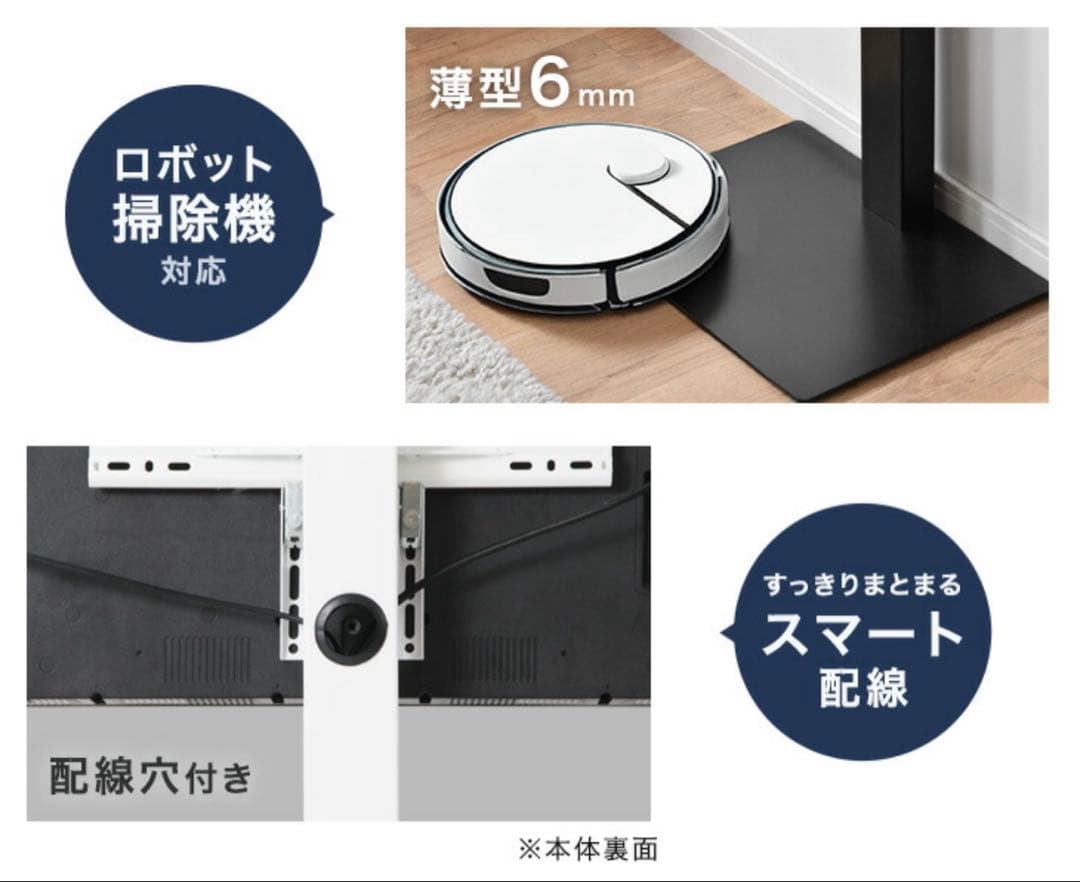 ロボット
掃除機
対応

薄型6mm

配線穴付き

すっきりまとまる
スマート
配線

※本体裏面