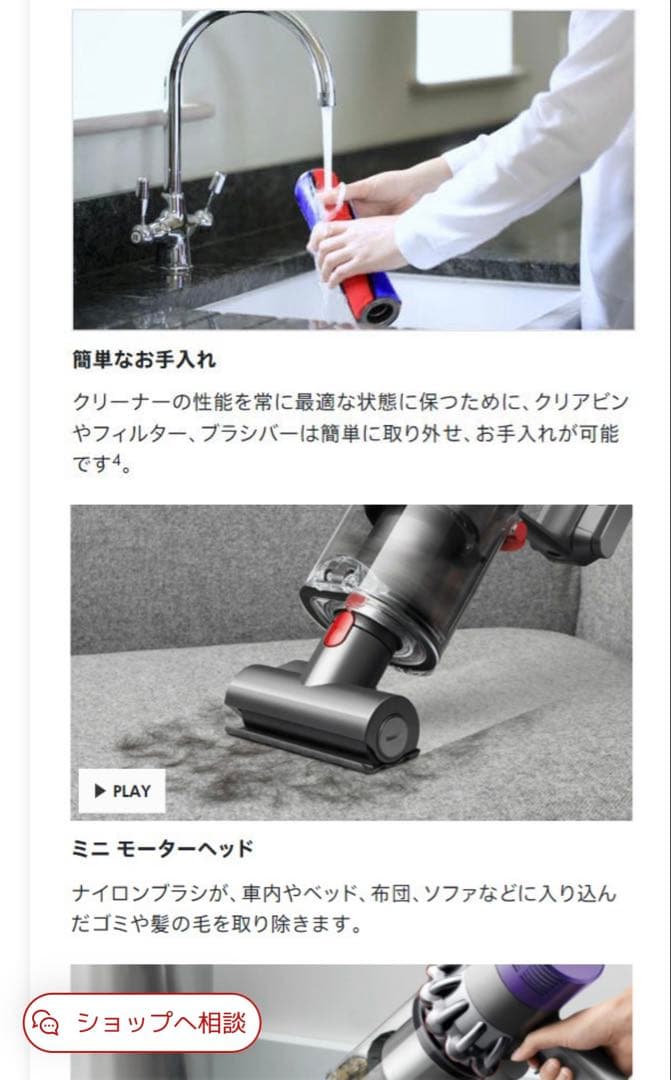 簡単なお手入れ

クリーナーの性能を常に最適な状態に保つために、クリアビンやフィルター、ブラシバーは簡単に取り外せ、お手入れが可能です$^4$。

▶ PLAY

ミニ モーターヘッド

ナイロンブラシが、車内やベッド、布団、ソファなどに入り込んだゴミや髪の毛を取り除きます。

ショップへ相談