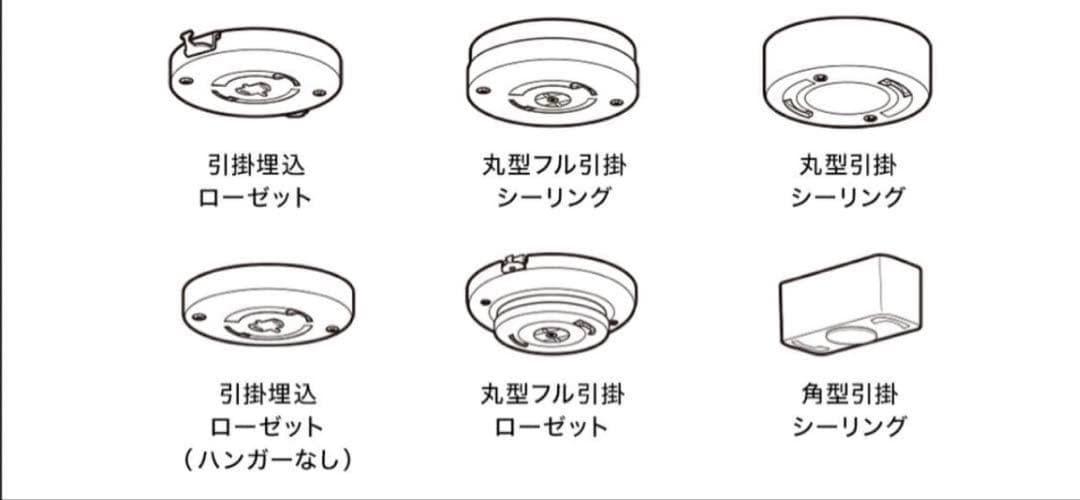 引掛埋込
ローゼット

丸型フル引掛
シーリング

丸型引掛
シーリング

引掛埋込
ローゼット
（ハンガーなし）

丸型フル引掛
ローゼット

角型引掛
シーリング