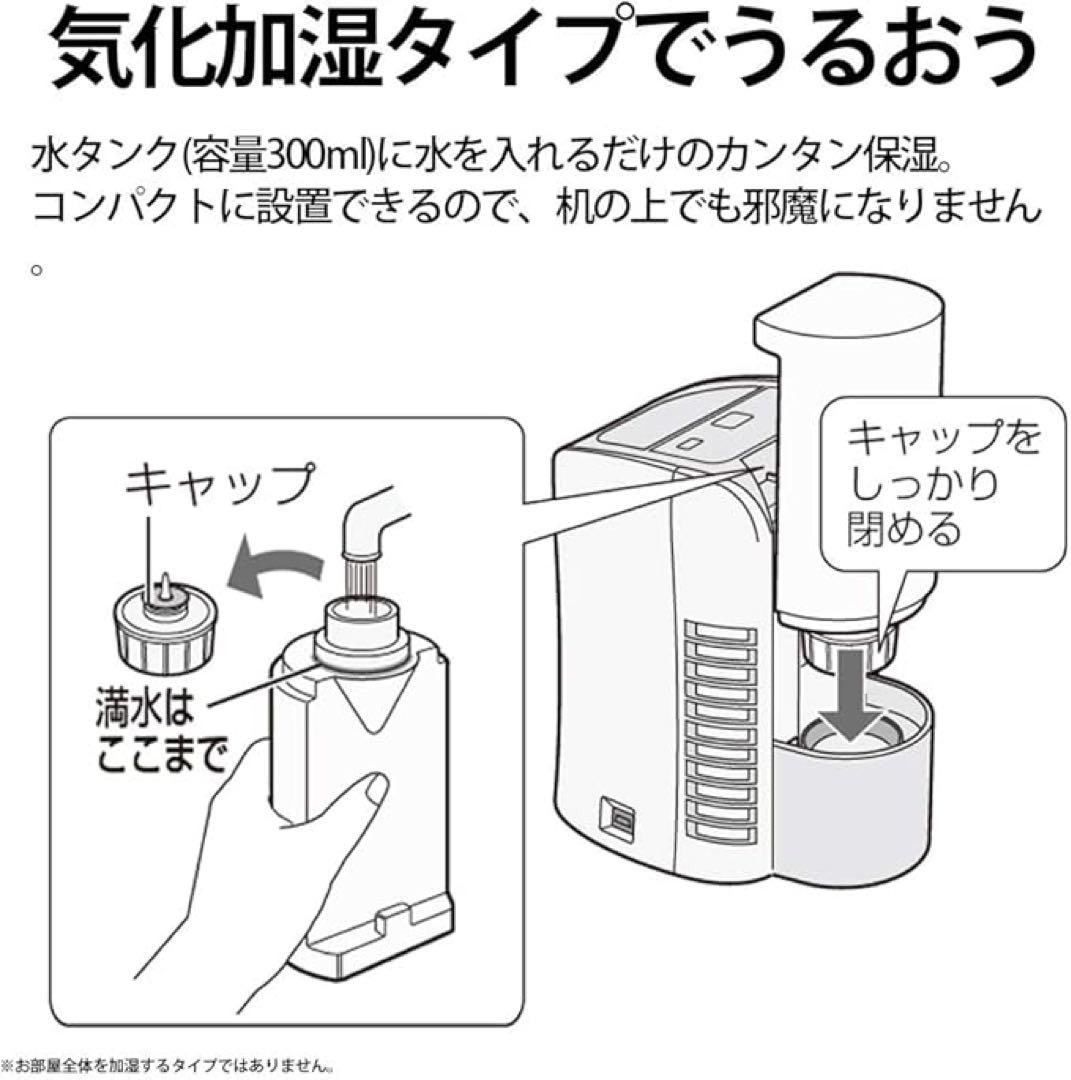 気化加湿タイプでうるおう

水タンク(容量300ml)に水を入れるだけのカンタン保湿。コンパクトに設置できるので、机の上でも邪魔になりません。

キャップ

満水はここまで

キャップをしっかり閉める

※お部屋全体を加湿するタイプではありません。