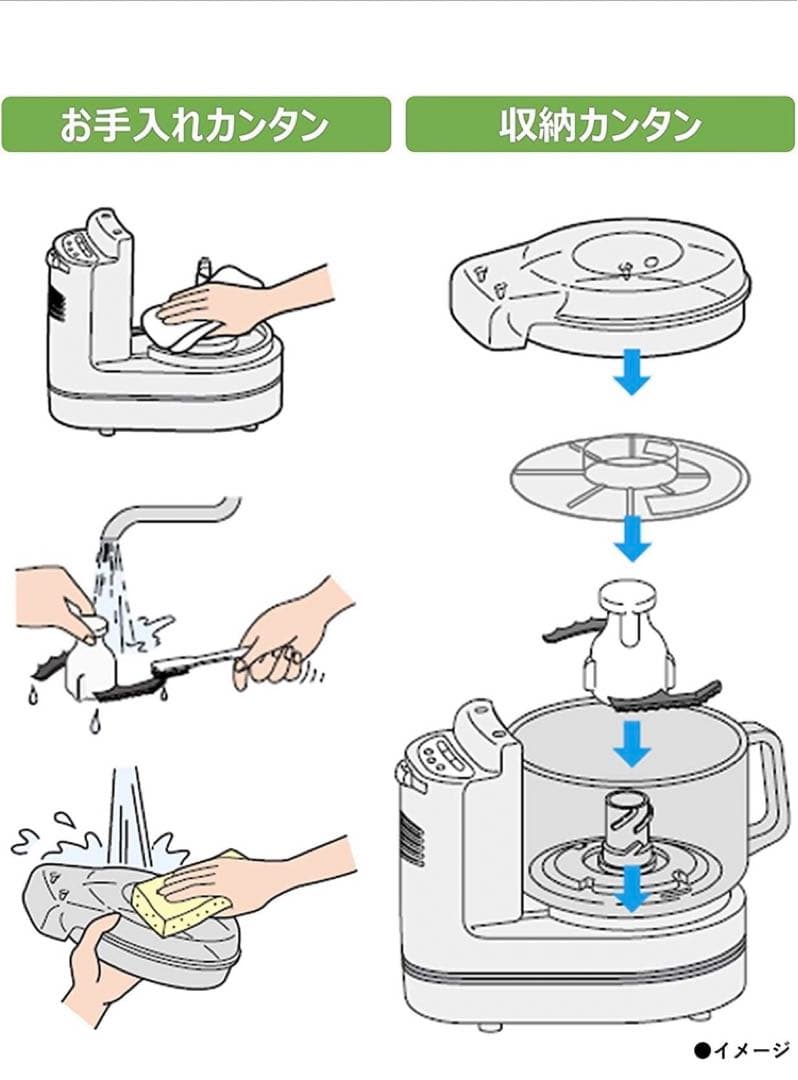 お手入れカンタン

収納カンタン

●イメージ