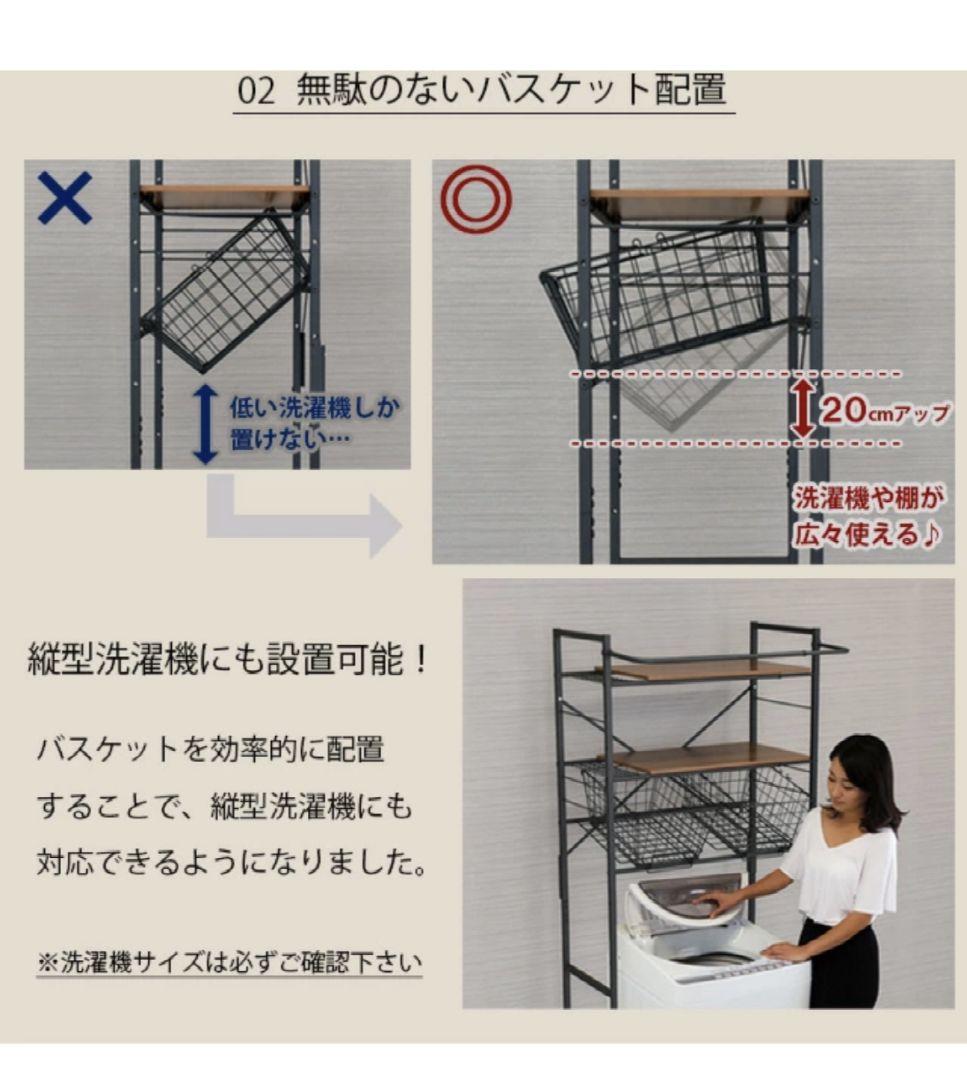 02 無駄のないバスケット配置

×

低い洗濯機しか置けない…

◎

20cmアップ

洗濯機や棚が広々使える♪

縦型洗濯機にも設置可能！

バスケットを効率的に配置することで、縦型洗濯機にも対応できるようになりました。

※洗濯機サイズは必ずご確認下さい