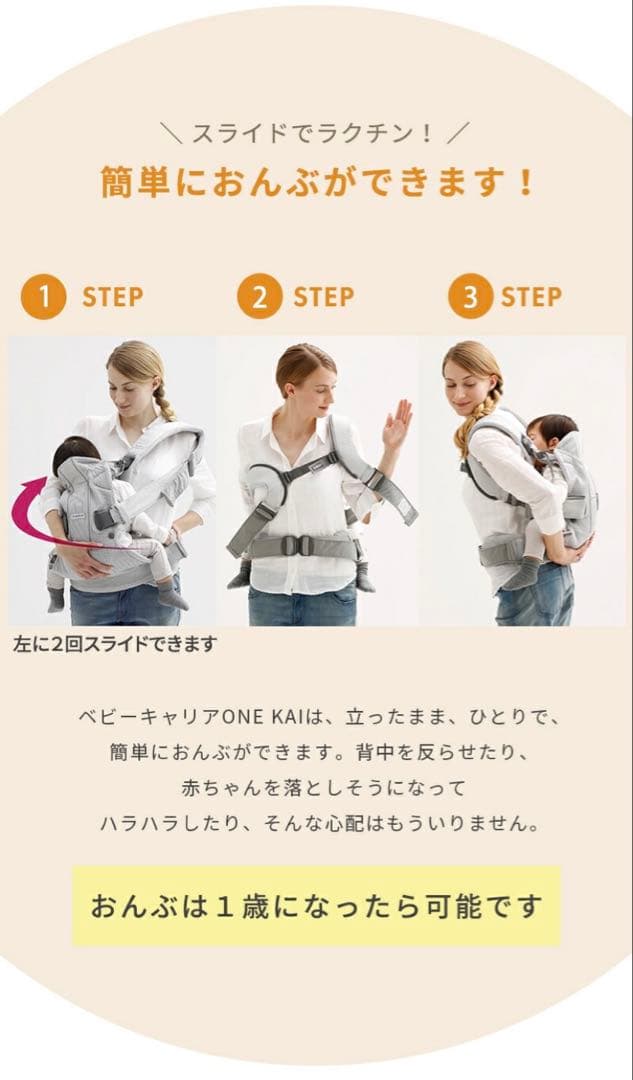 ＼ スライドでラクチン！ ／

簡単におんぶができます！

1 STEP

2 STEP

3 STEP

左に2回スライドできます

ベビーキャリアONE KAIは、立ったまま、ひとりで、簡単におんぶができます。背中を反らせたり、赤ちゃんを落としそうになってハラハラしたり、そんな心配はもういりません。

おんぶは１歳になったら可能です