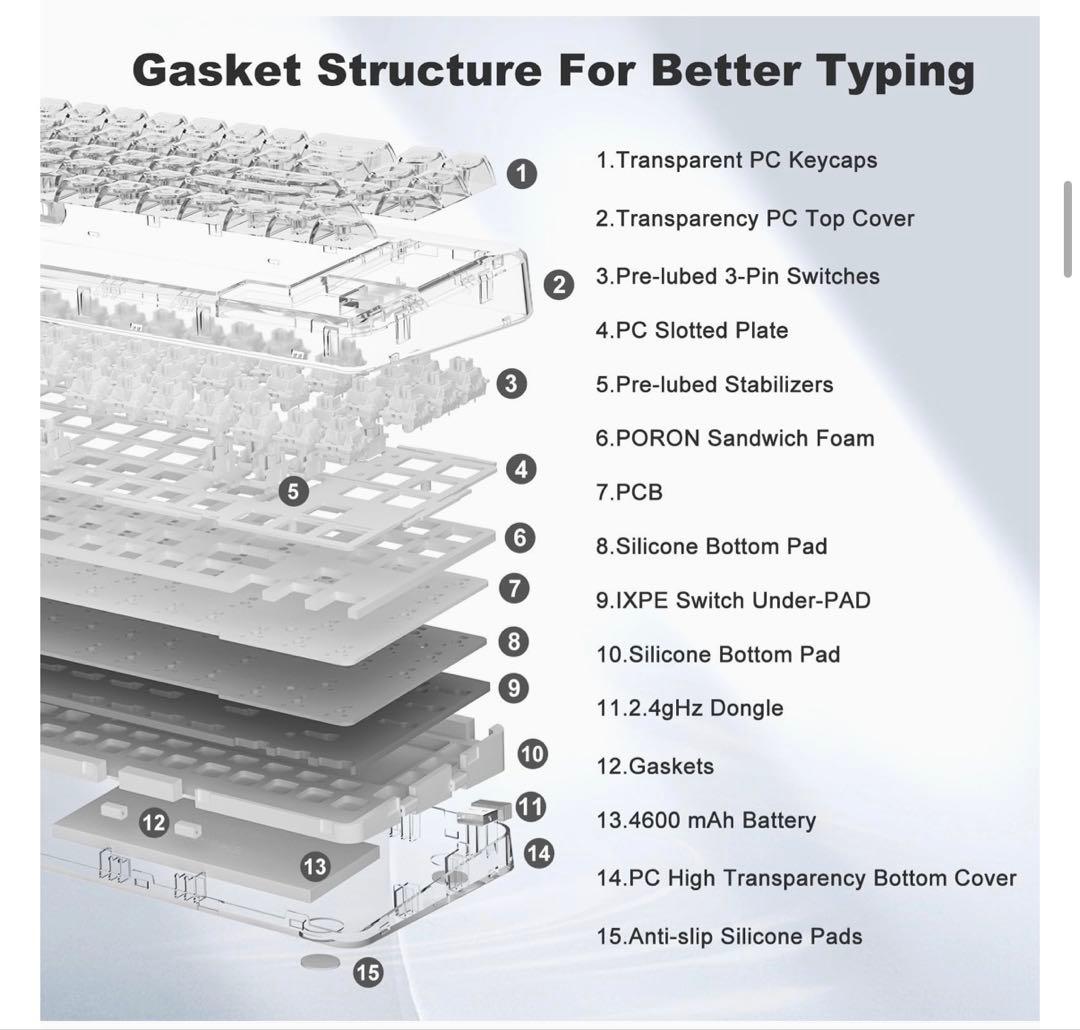 Gasket Structure For Better Typing

1
2
3
4
5
6
7
8
9
10
11
12
13
14
15

1.Transparent PC Keycaps

2.Transparency PC Top Cover

3.Pre-lubed 3-Pin Switches

4.PC Slotted Plate

5.Pre-lubed Stabilizers

6.PORON Sandwich Foam

7.PCB

8.Silicone Bottom Pad

9.IXPE Switch Under-PAD

10.Silicone Bottom Pad

11.2.4gHz Dongle

12.Gaskets

13.4600 mAh Battery

14.PC High Transparency Bottom Cover

15.Anti-slip Silicone Pads