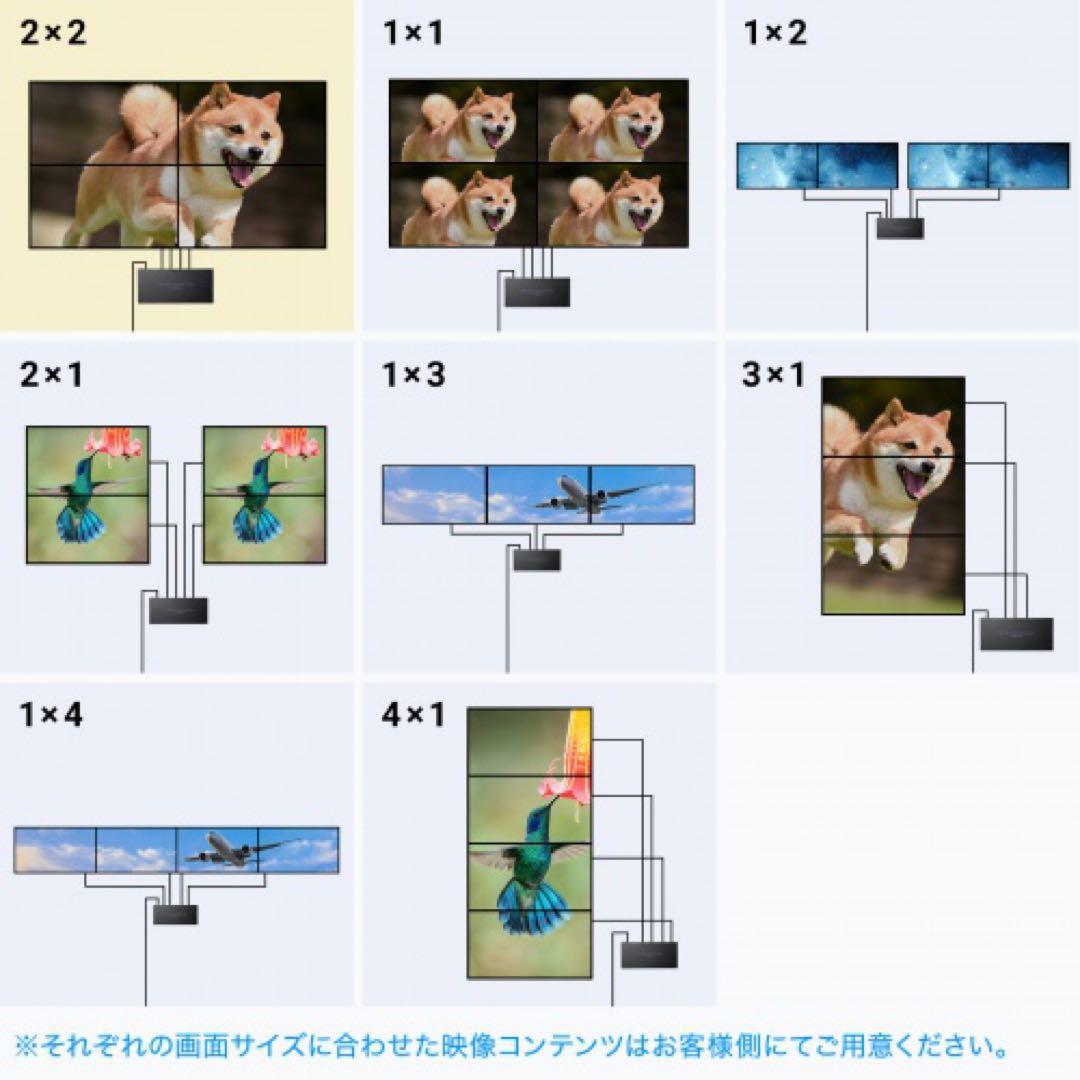 2×2

1×1

1×2

2×1

1×3

3×1

1×4

4×1

※それぞれの画面サイズに合わせた映像コンテンツはお客様側にてご用意ください。