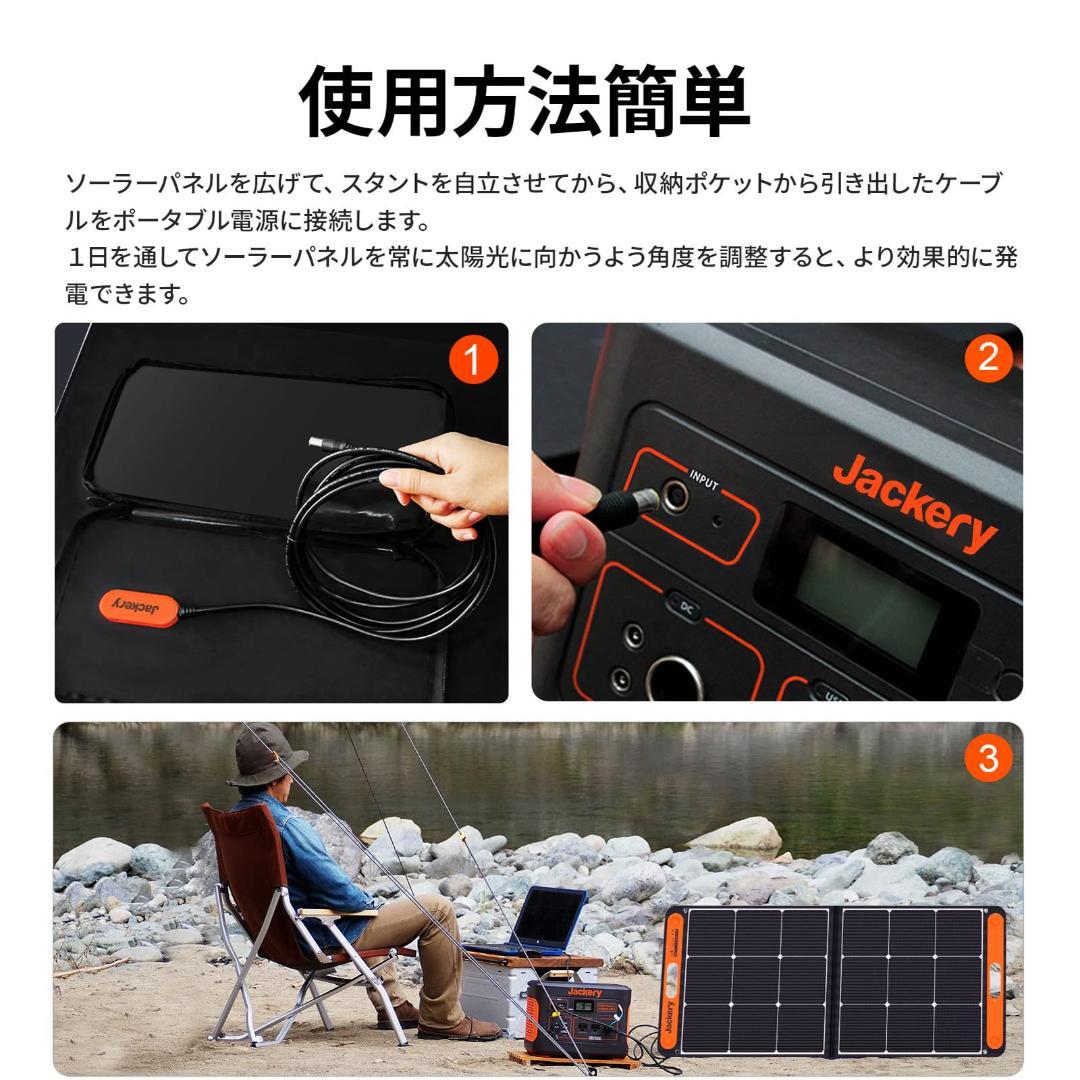 使用方法簡単

ソーラーパネルを広げて、スタントを自立させてから、収納ポケットから引き出したケーブルをポータブル電源に接続します。
１日を通してソーラーパネルを常に太陽光に向かうよう角度を調整すると、より効果的に発電できます。

1

Jackery

2

INPUT

Jackery

DC

3

Jackery

Jackery