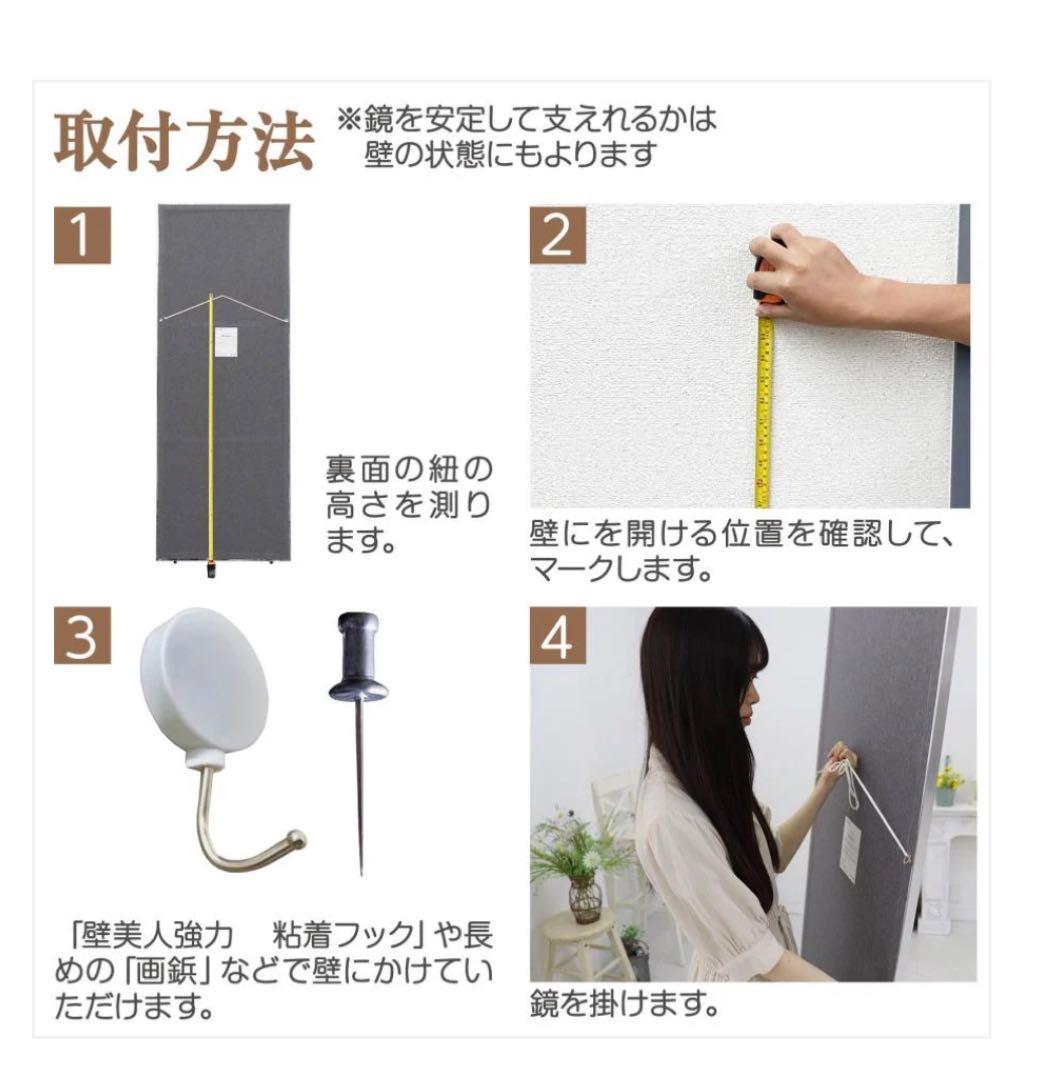 取付方法 ※鏡を安定して支えれるかは壁の状態にもよります

1

裏面の紐の高さを測ります。

2

壁にを開ける位置を確認して、マークします。

3

「壁美人強力　粘着フック」や長めの「画鋲」などで壁にかけていただけます。

4

鏡を掛けます。