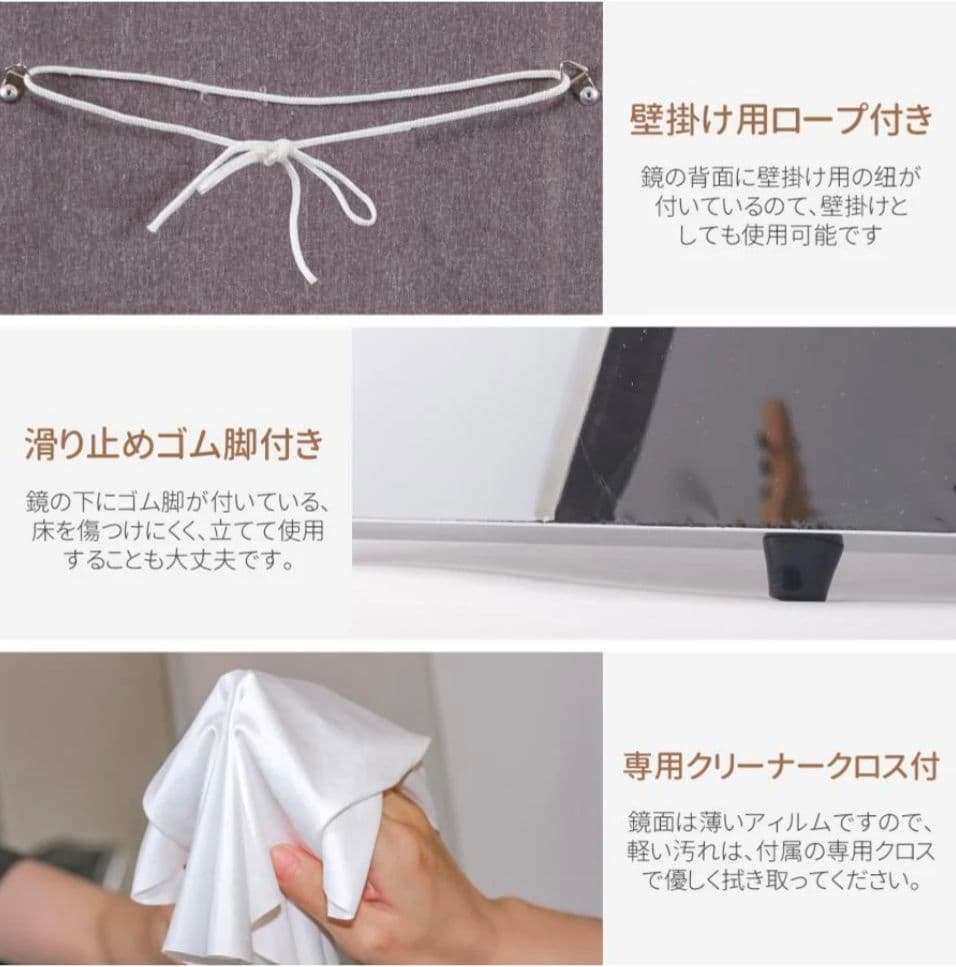 壁掛け用ロープ付き

鏡の背面に壁掛け用の紐が付いているので、壁掛けとしても使用可能です

滑り止めゴム脚付き

鏡の下にゴム脚が付いている、床を傷つけにくく、立てて使用することも大丈夫です。

専用クリーナークロス付

鏡面は薄いフィルムですので、軽い汚れは、付属の専用クロスで優しく拭き取ってください。