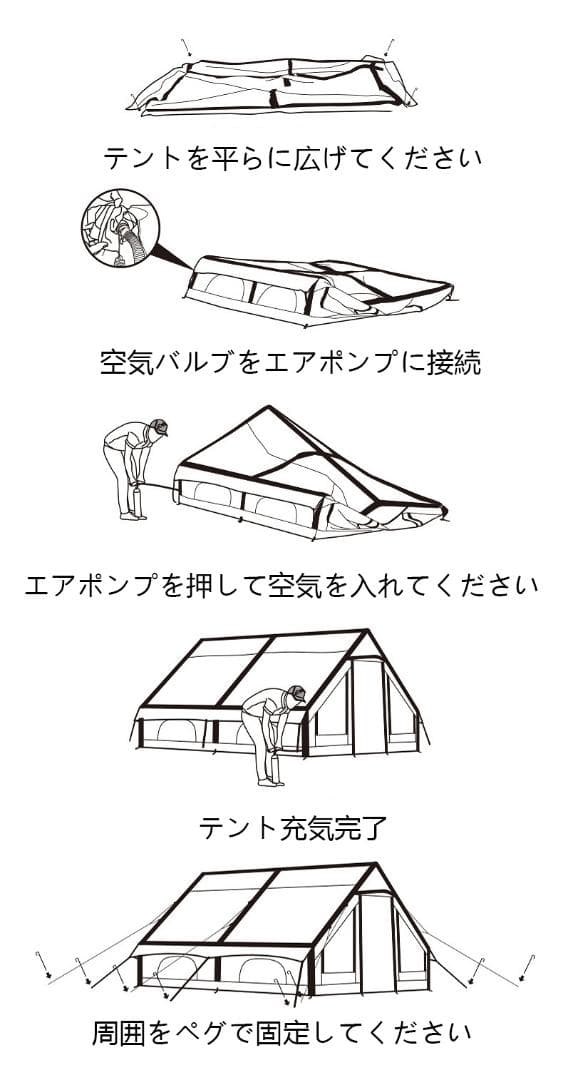 テントを平らに広げてください

空気バルブをエアポンプに接続

エアポンプを押して空気を入れてください

テント充気完了

周囲をペグで固定してください