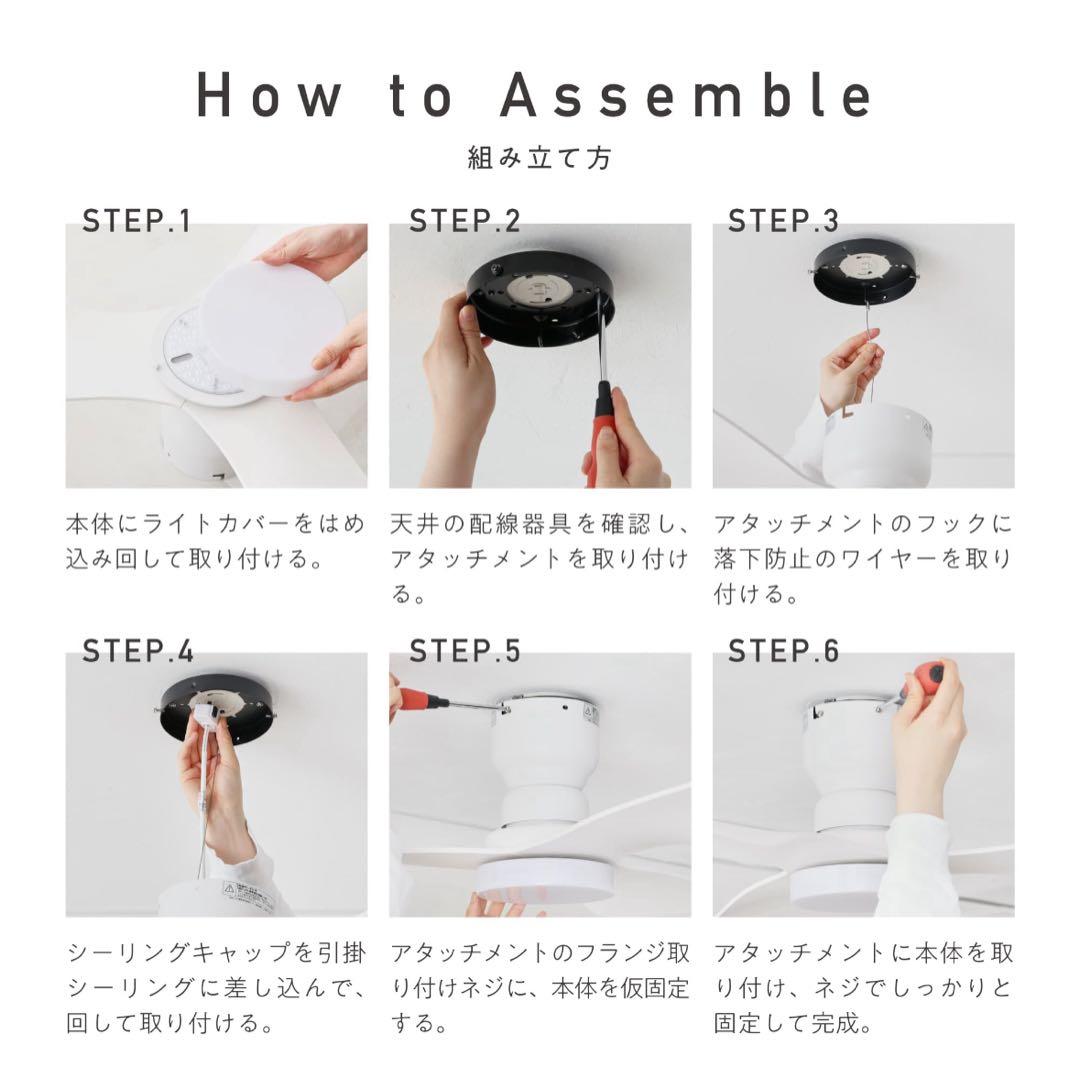 How to Assemble
組み立て方

STEP.1

本体にライトカバーをはめ込み回して取り付ける。

STEP.2

天井の配線器具を確認し、アタッチメントを取り付ける。

STEP.3

アタッチメントのフックに落下防止のワイヤーを取り付ける。

STEP.4

シーリングキャップを引掛シーリングに差し込んで、回して取り付ける。

STEP.5

アタッチメントのフランジ取り付けネジに、本体を仮固定する。

STEP.6

アタッチメントに本体を取り付け、ネジでしっかりと固定して完成。