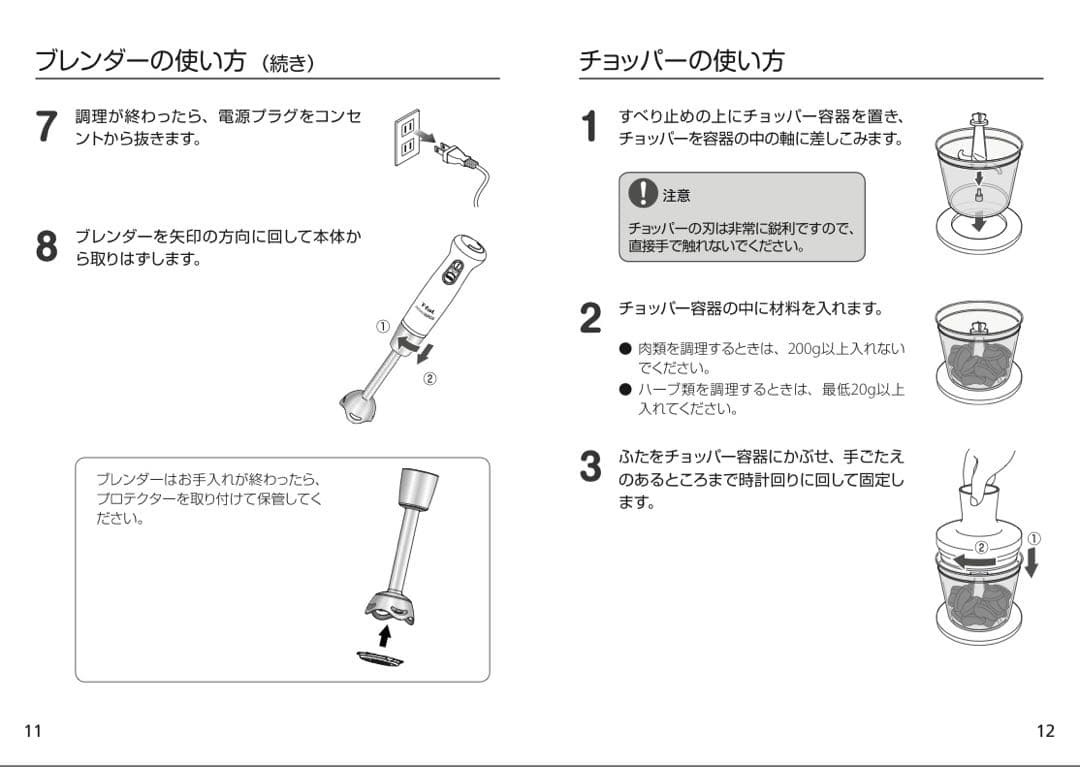 ブレンダーの使い方（続き）

7 調理が終わったら、電源プラグをコンセントから抜きます。

8 ブレンダーを矢印の方向に回して本体から取りはずします。

T-fal

①

②

ブレンダーはお手入れが終わったら、プロテクターを取り付けて保管してください。

11

チョッパーの使い方

1 すべり止めの上にチョッパー容器を置き、チョッパーを容器の中の軸に差しこみます。

注意

チョッパーの刃は非常に鋭利ですので、直接手で触れないでください。

2 チョッパー容器の中に材料を入れます。

● 肉類を調理するときは、200g以上入れないでください。

● ハーブ類を調理するときは、最低20g以上入れてください。

3 ふたをチョッパー容器にかぶせ、手ごたえのあるところまで時計回りに回して固定します。

②

①

12