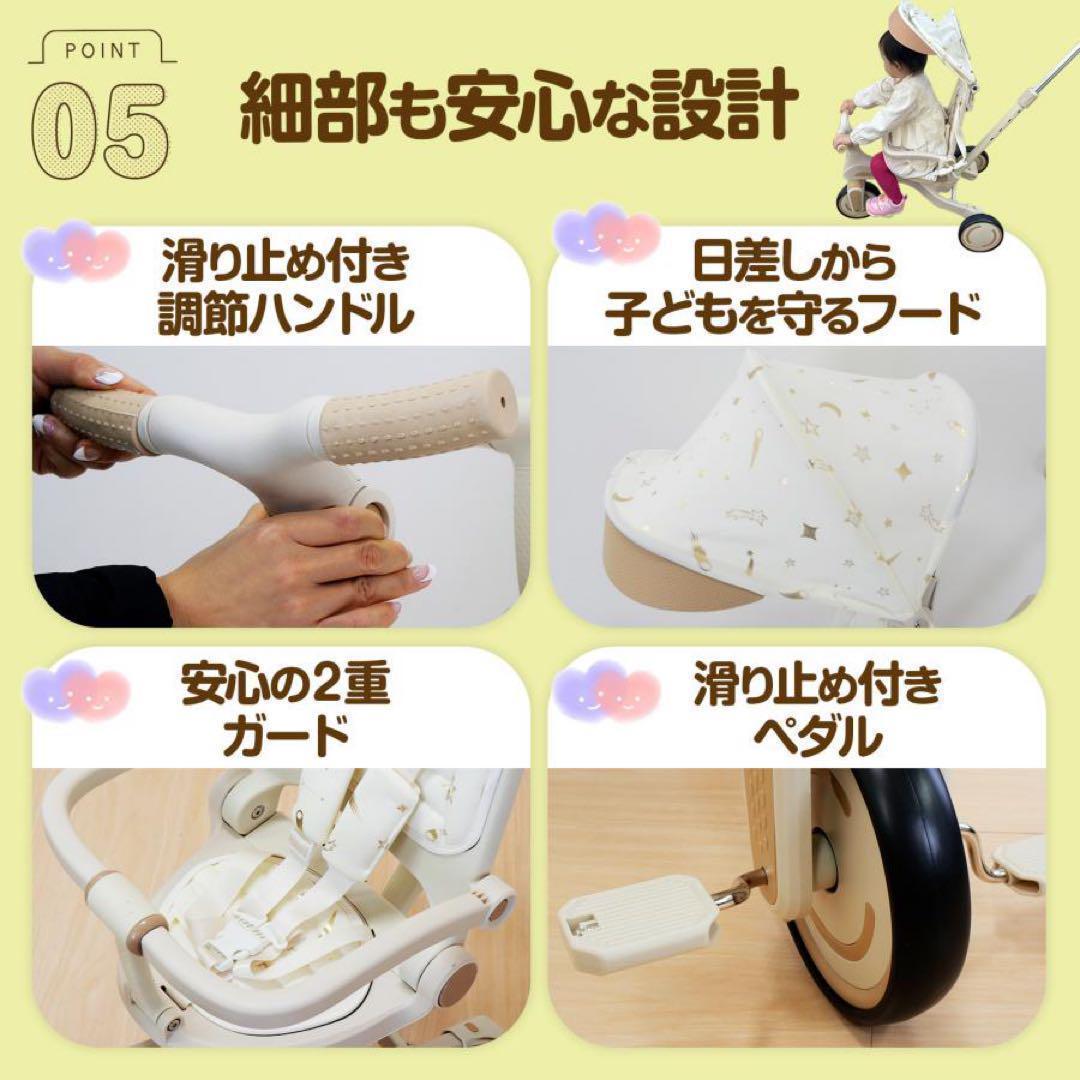 POINT
05
細部も安心な設計

滑り止め付き
調節ハンドル

日差しから
子どもを守るフード

安心の2重
ガード

滑り止め付き
ペダル