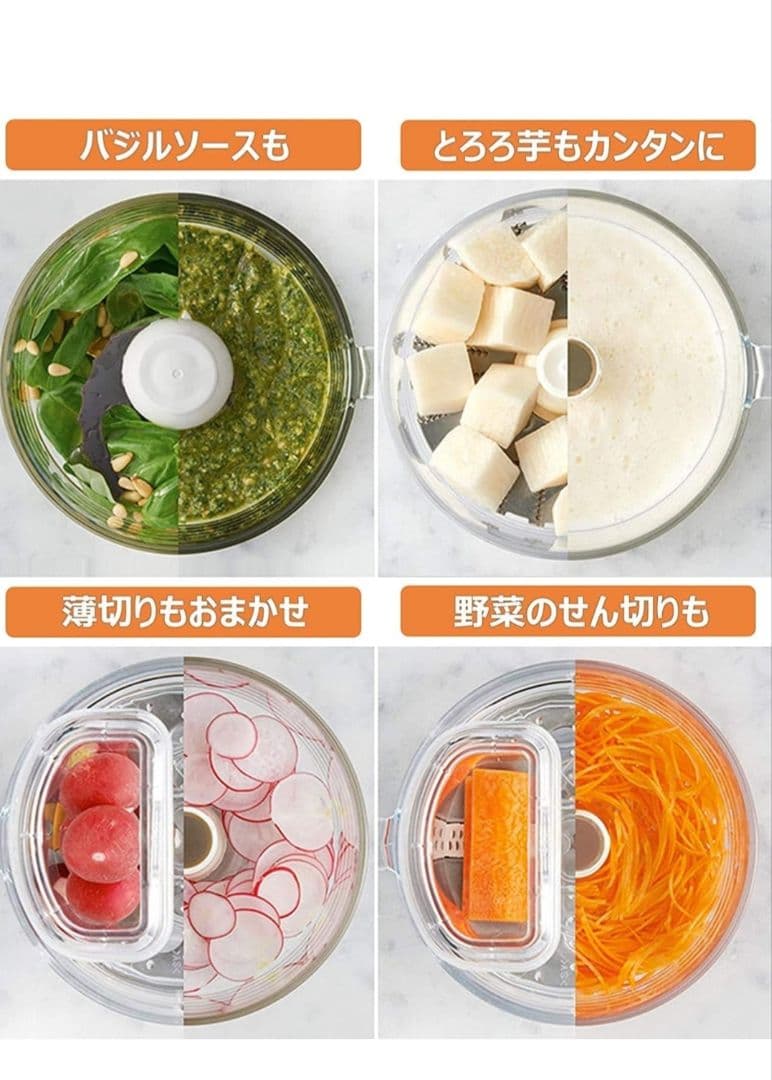 バジルソースも

とろろ芋もカンタンに

薄切りもおまかせ

野菜のせん切りも