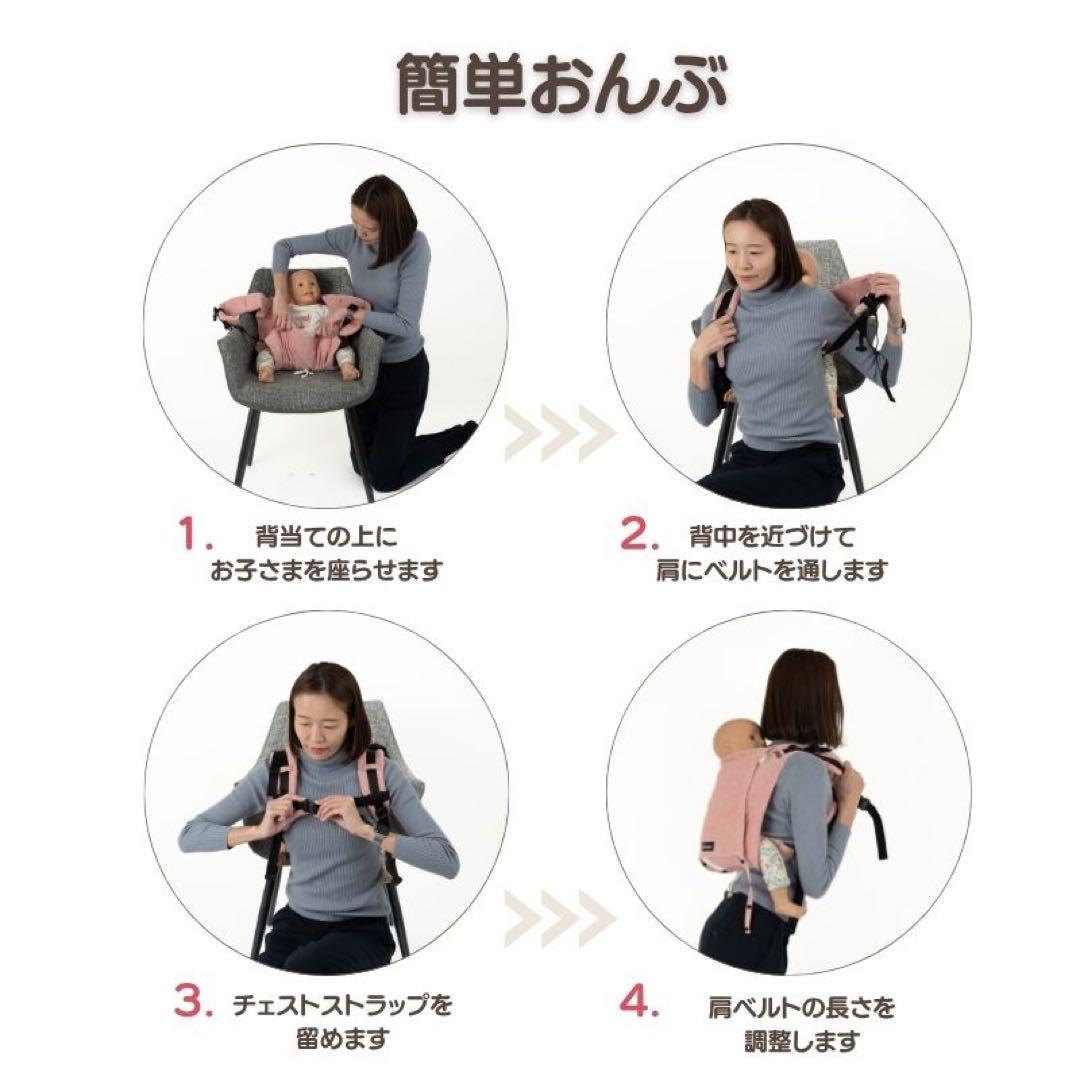 簡単おんぶ

1. 背当ての上に
お子さまを座らせます

2. 背中を近づけて
肩にベルトを通します

3. チェストストラップを
留めます

4. 肩ベルトの長さを
調整します