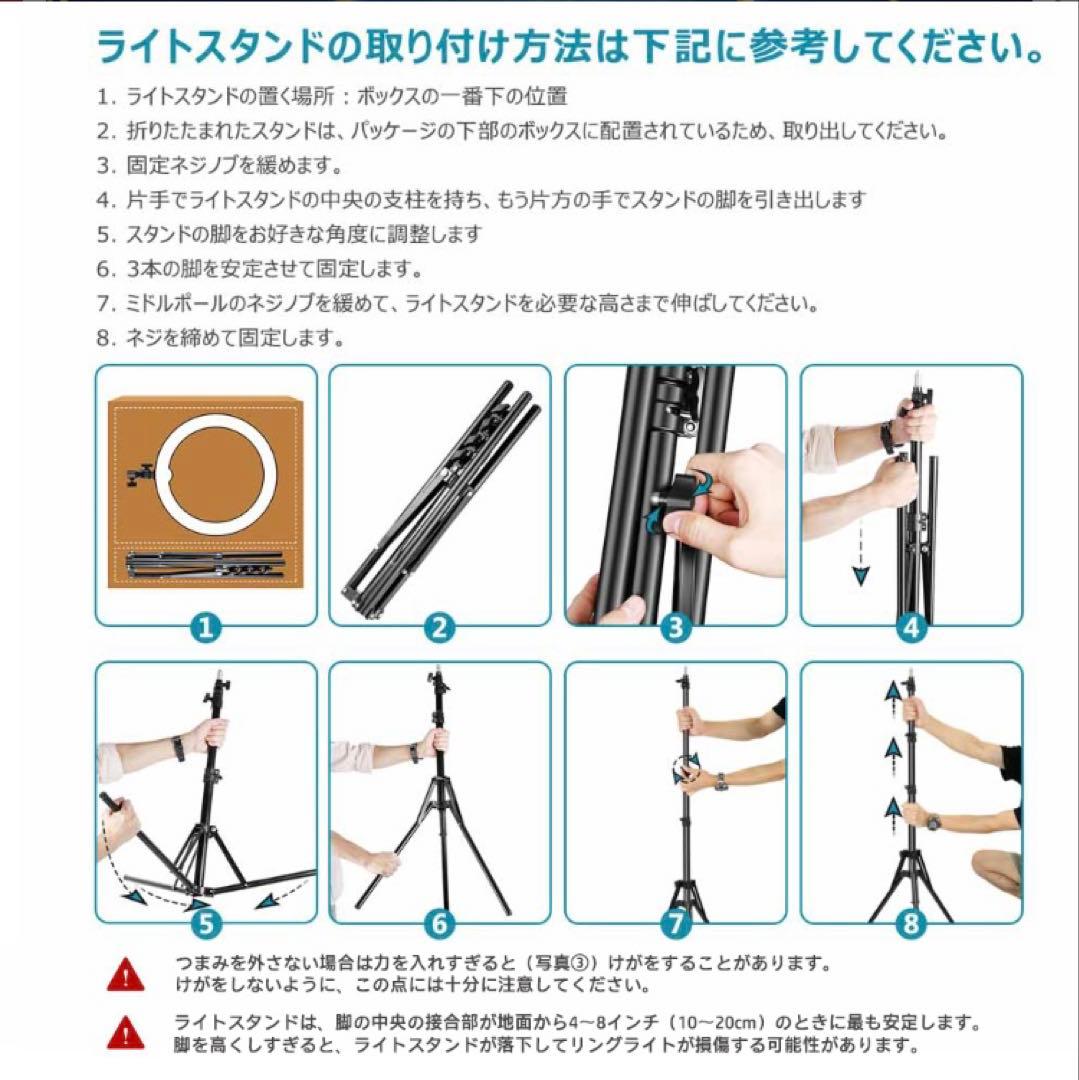 ライトスタンドの取り付け方法は下記に参考してください。

1. ライトスタンドの置く場所：ボックスの一番下の位置
2. 折りたたまれたスタンドは、パッケージの下部のボックスに配置されているため、取り出してください。
3. 固定ネジノブを緩めます。
4. 片手でライトスタンドの中央の支柱を持ち、もう片方の手でスタンドの脚を引き出します
5. スタンドの脚をお好きな角度に調整します
6. 3本の脚を安定させて固定します。
7. ミドルポールのネジノブを緩めて、ライトスタンドを必要な高さまで伸ばしてください。
8. ネジを締めて固定します。

1
2
3
4
5
6
7
8

つまみを外さない場合は力を入れすぎると（写真③）けがをすることがあります。
けがをしないように、この点には十分に注意してください。

ライトスタンドは、脚の中央の接合部が地面から4～8インチ（10～20cm）のときに最も安定します。
脚を高くしすぎると、ライトスタンドが落下してリングライトが損傷する可能性があります。